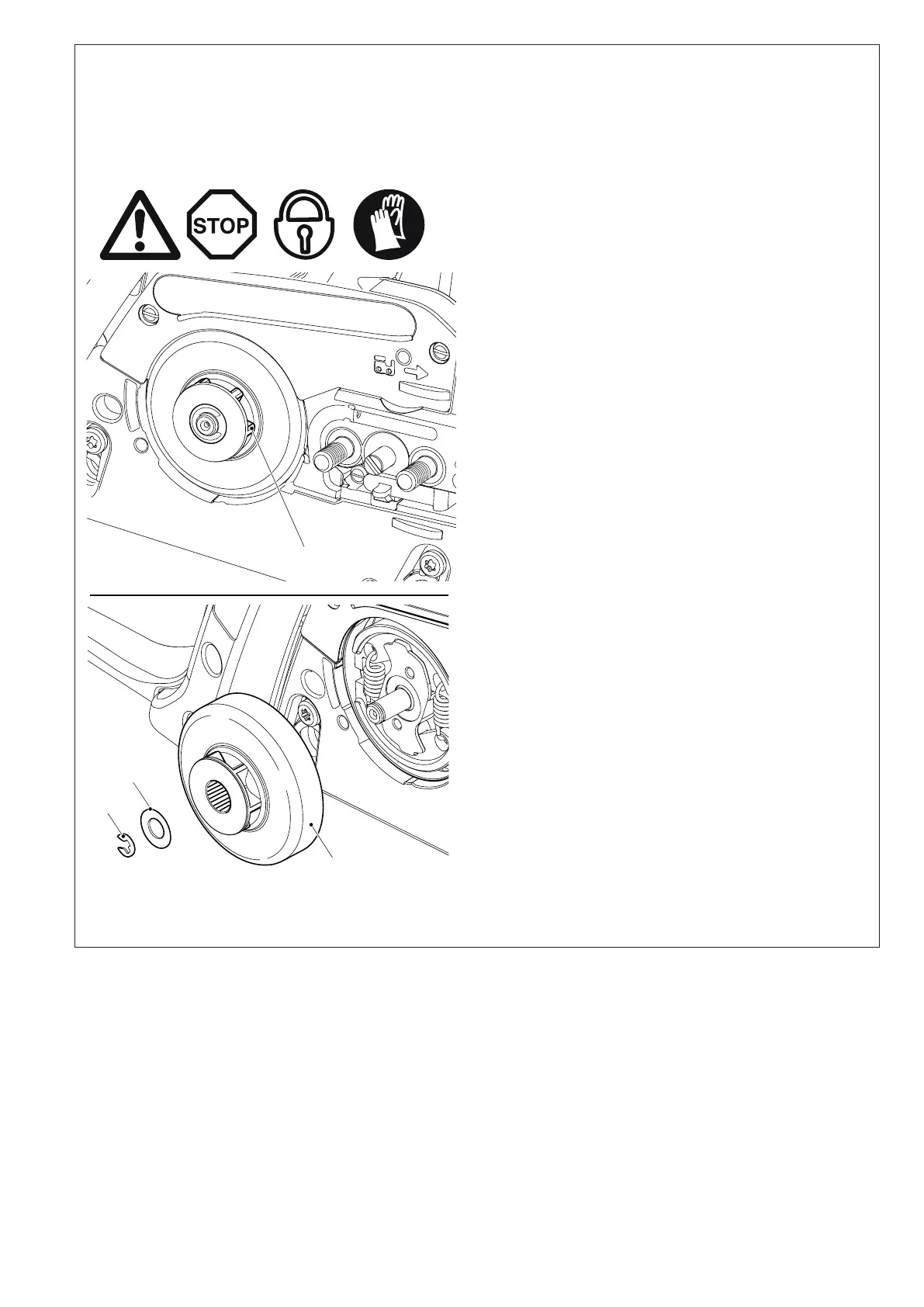 STOP