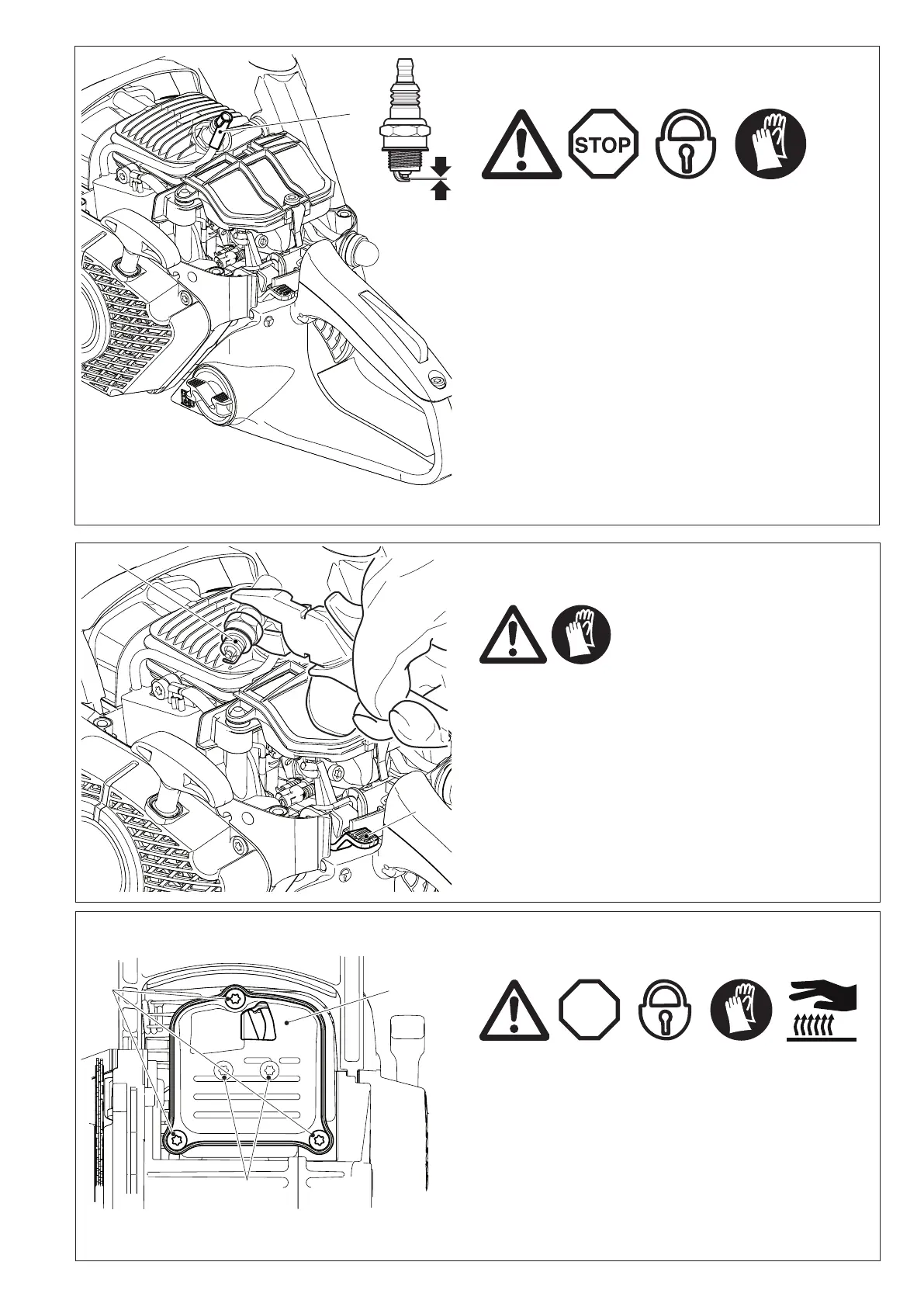 STOP