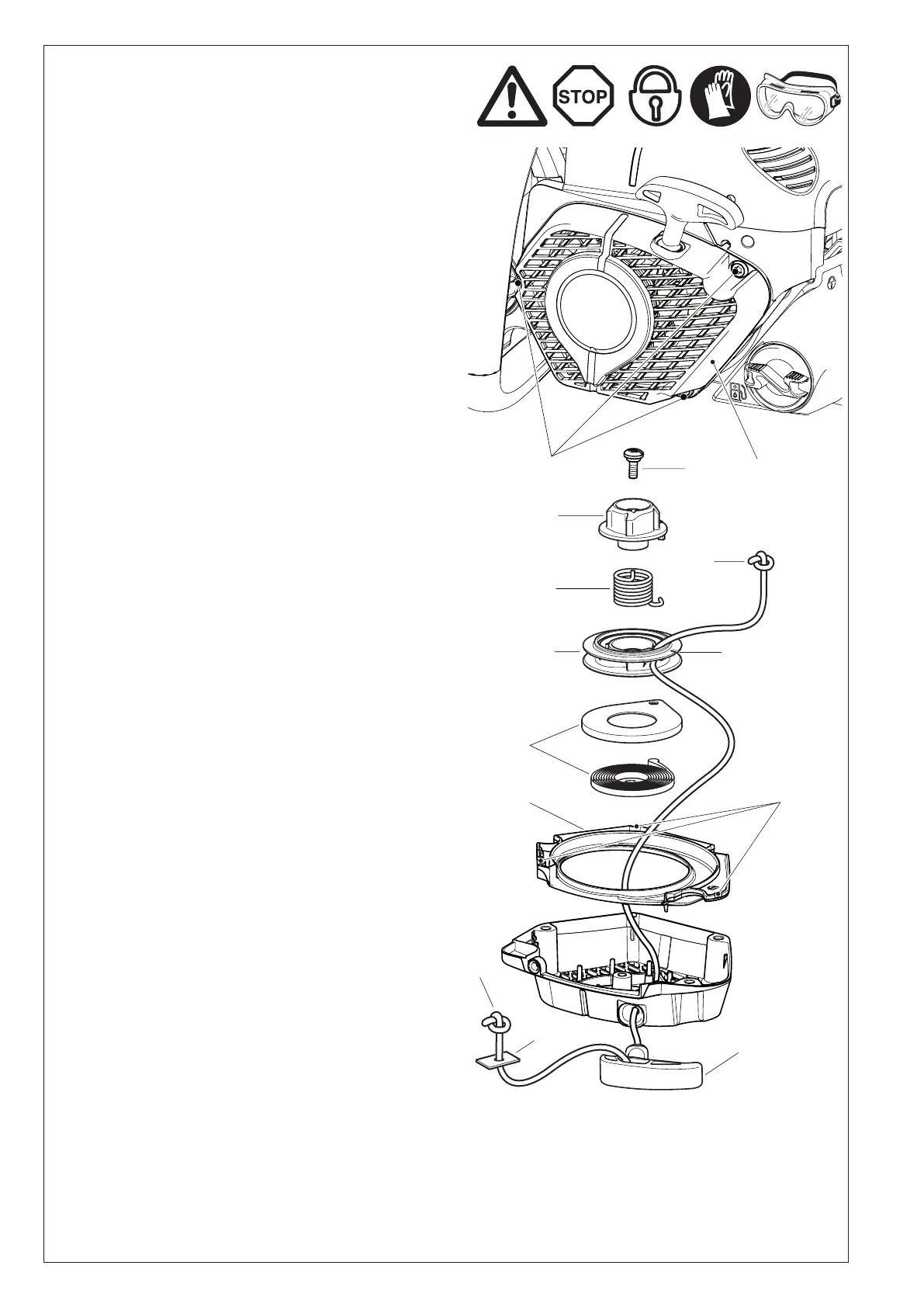 STOP