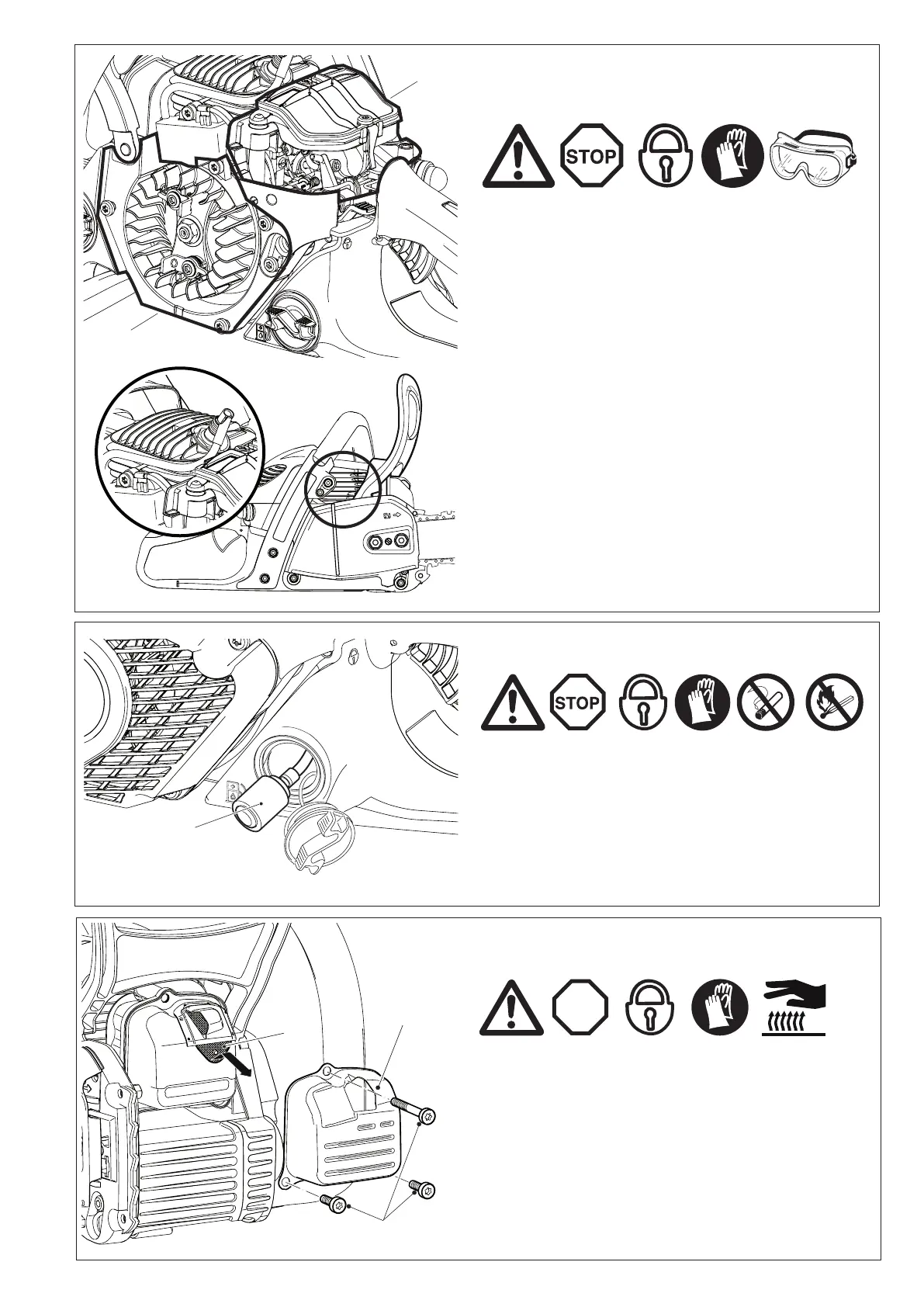 STOP

STOP