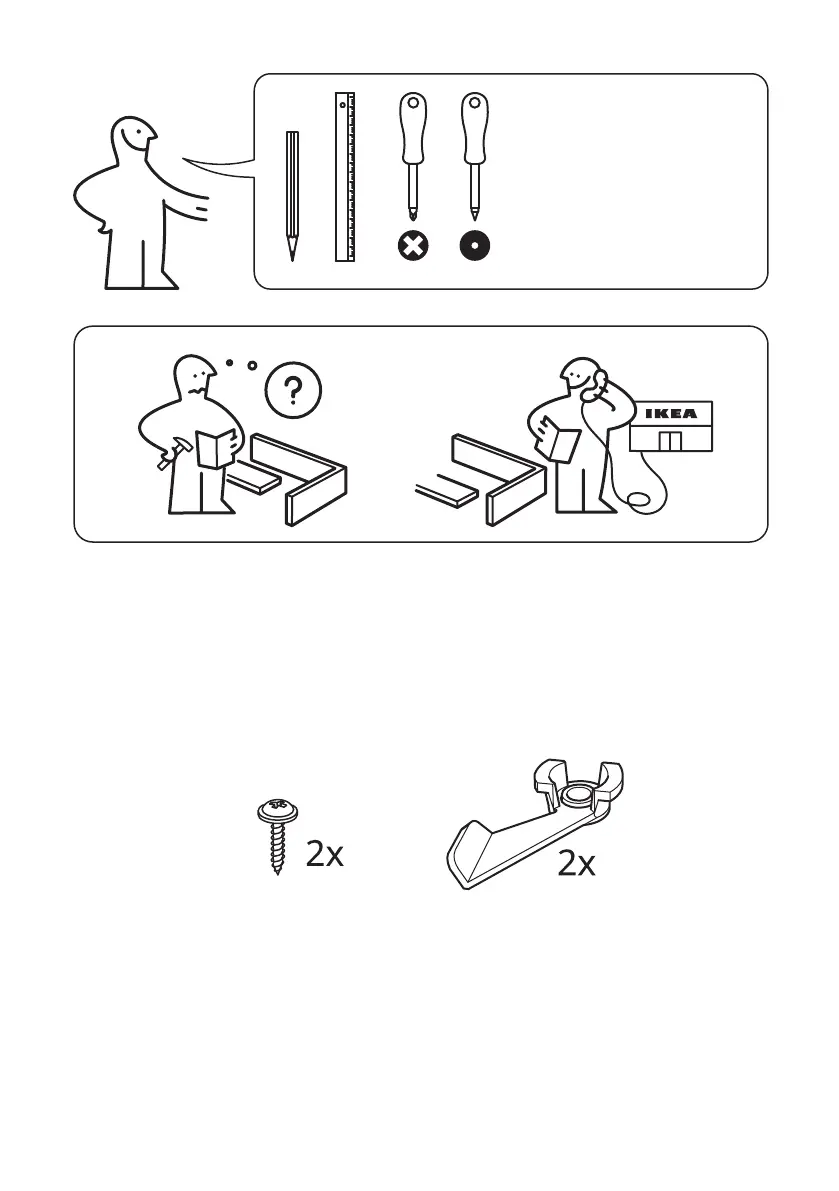 ?

IKEA

2x

2x