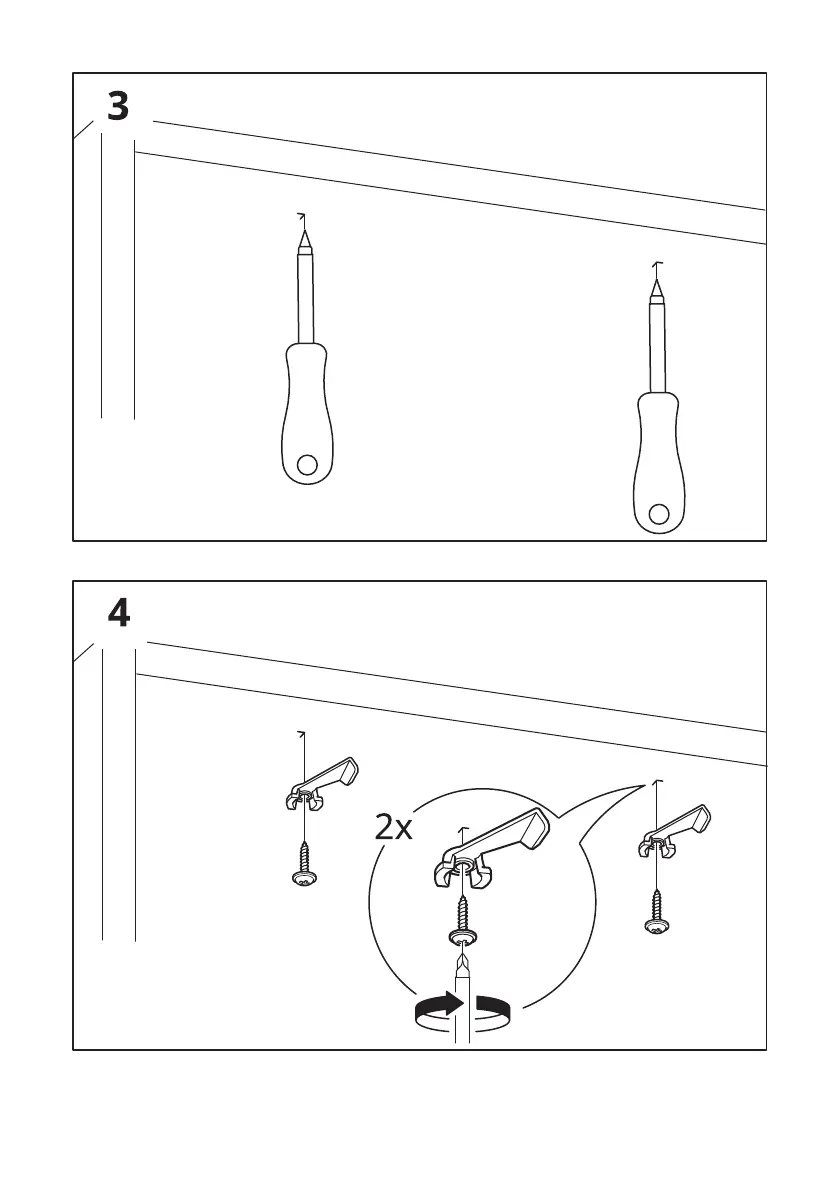 3

4

2x