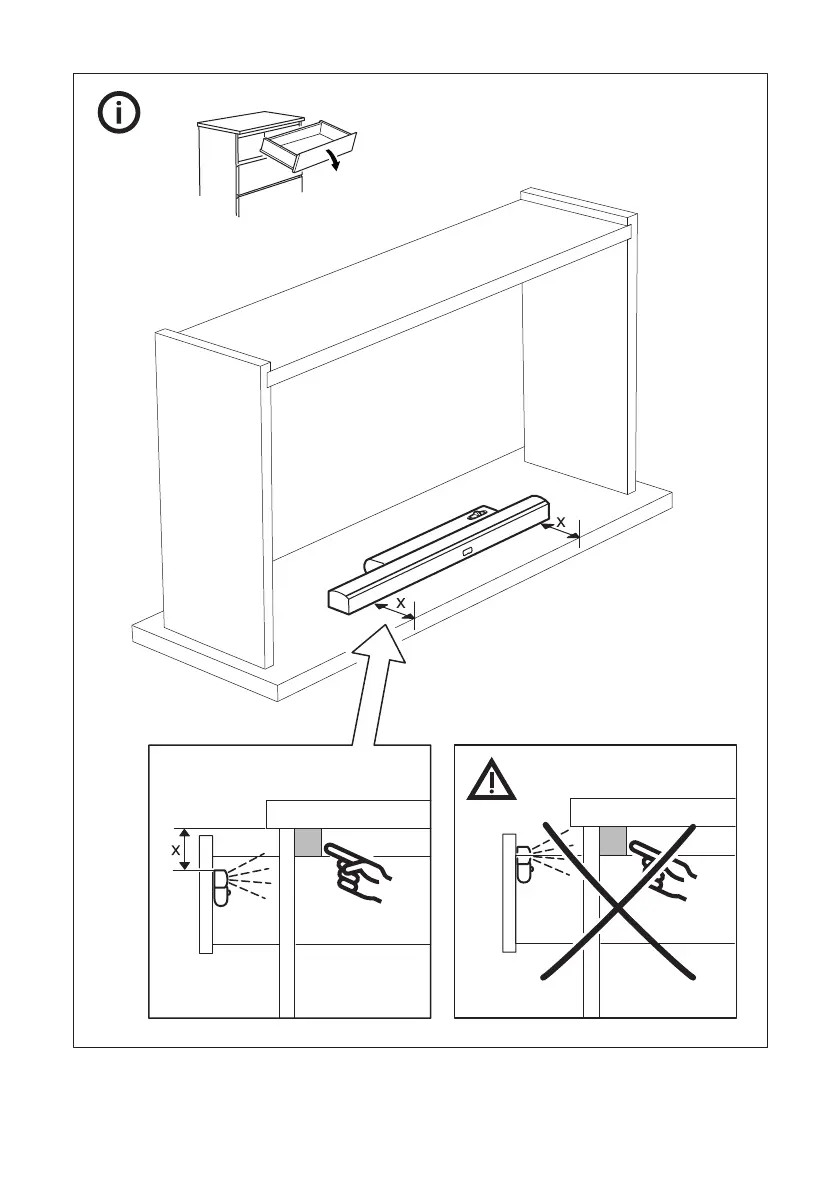 x

x

x