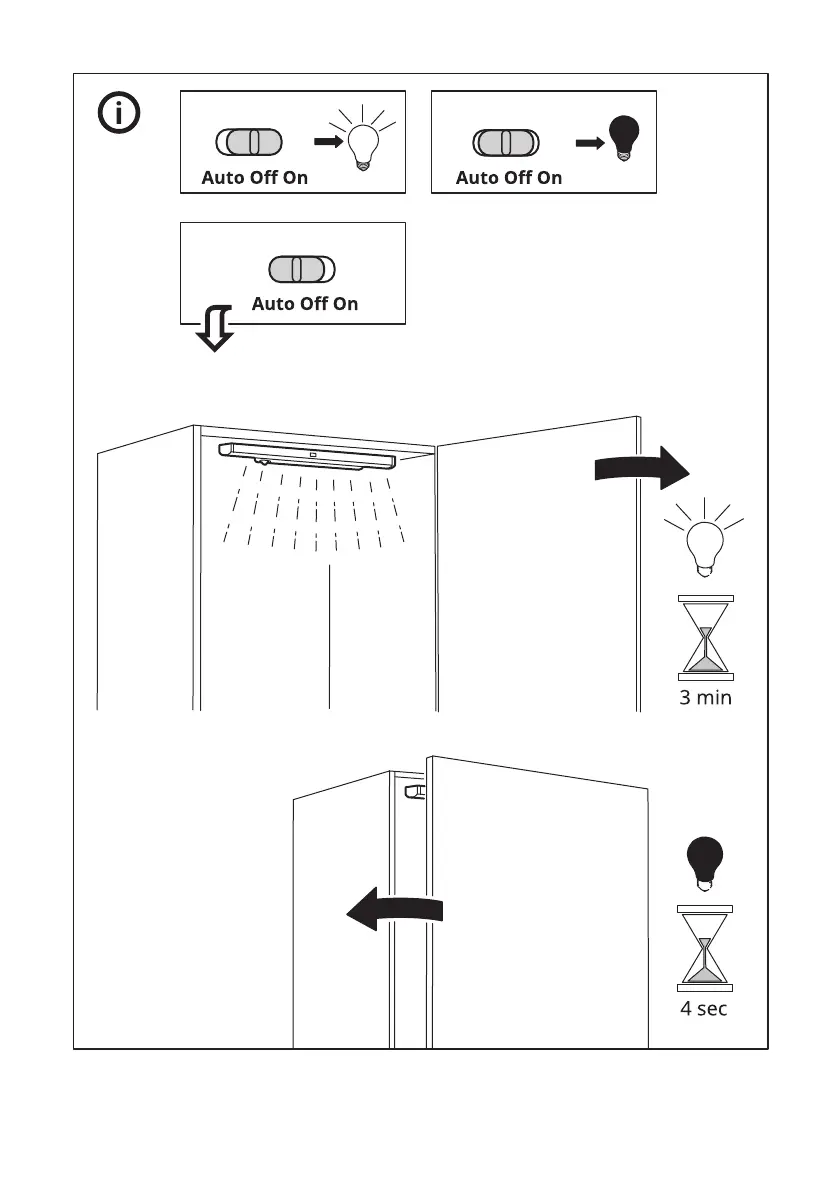 Auto Off On

Auto Off On

Auto Off On

3 min

4 sec