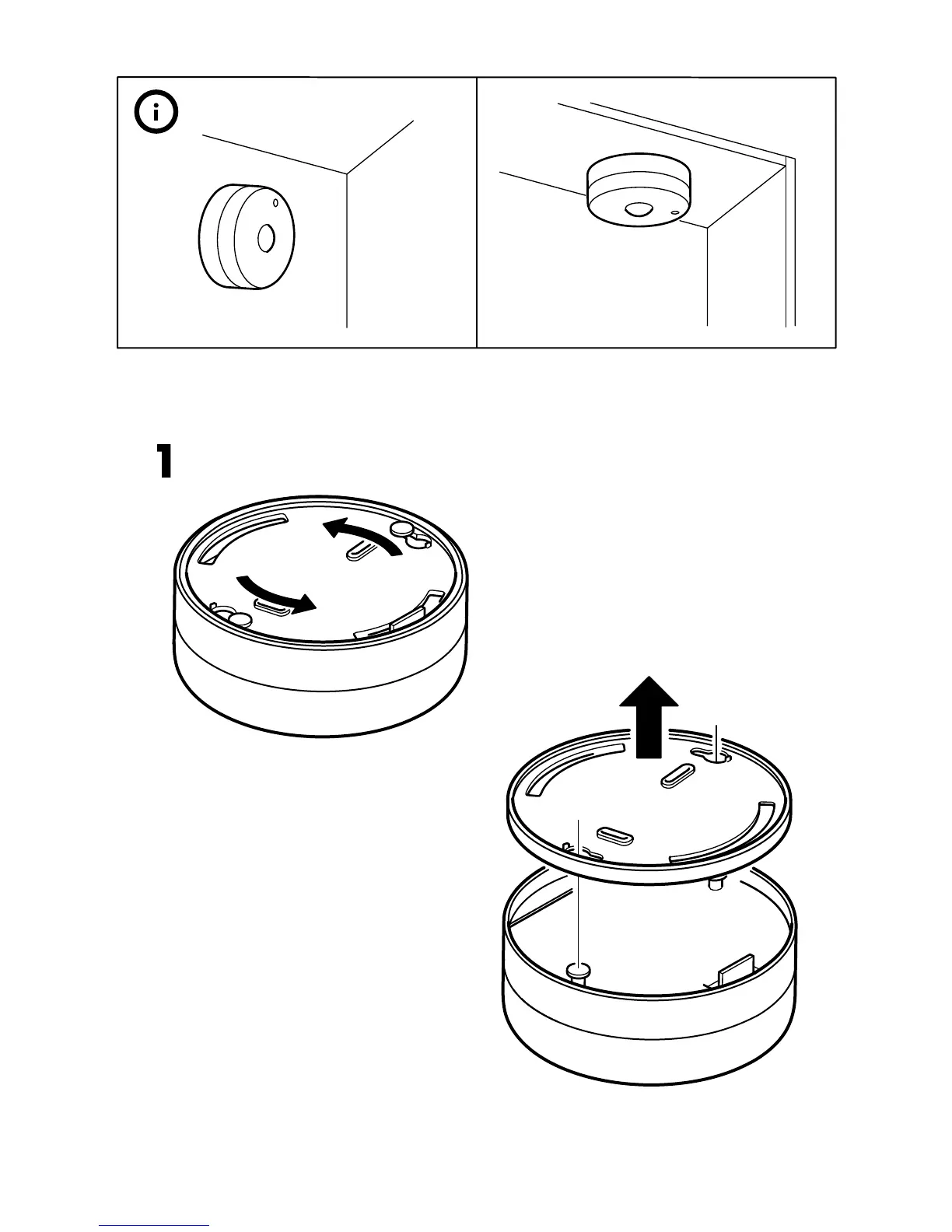 i

1