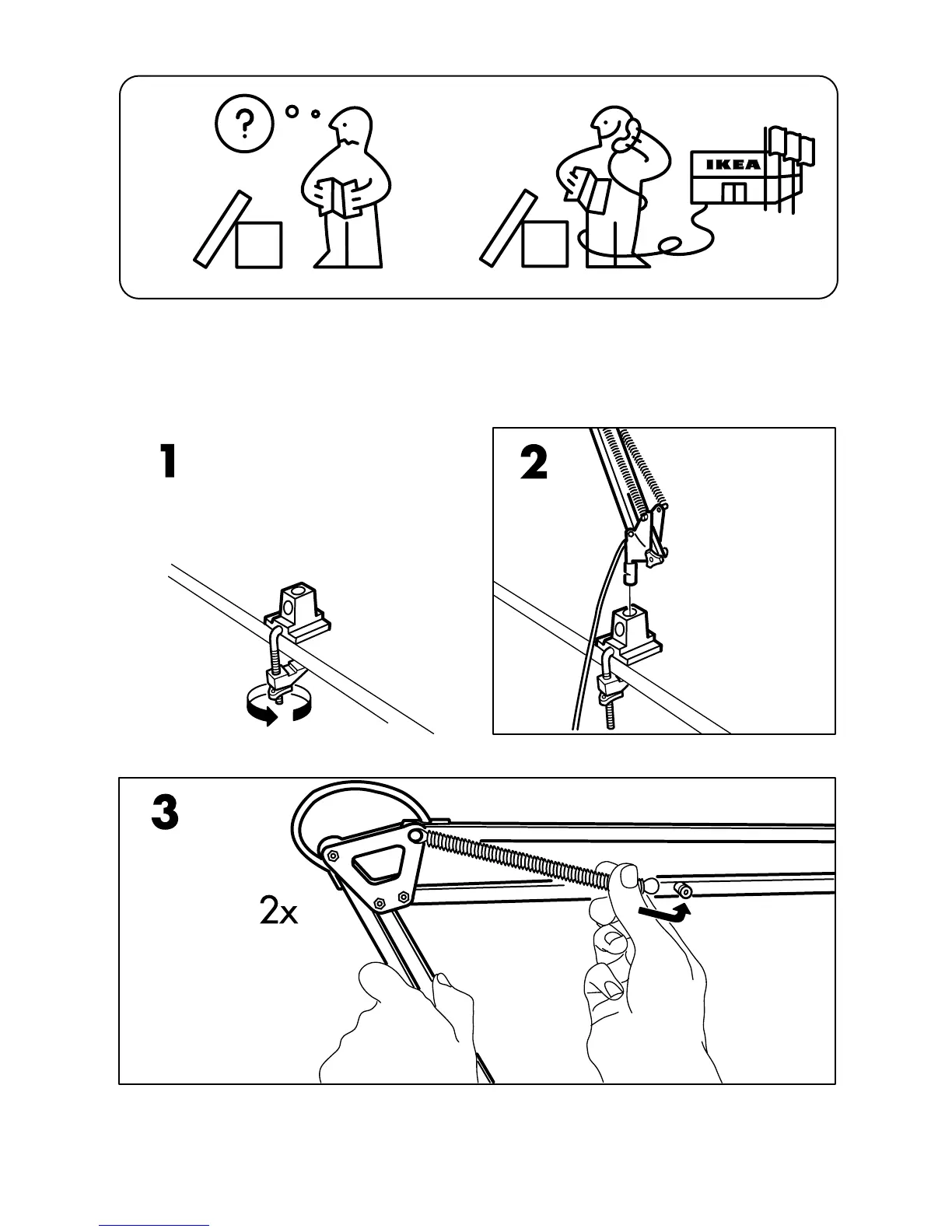 ?

IKEA

1

2

3

2x