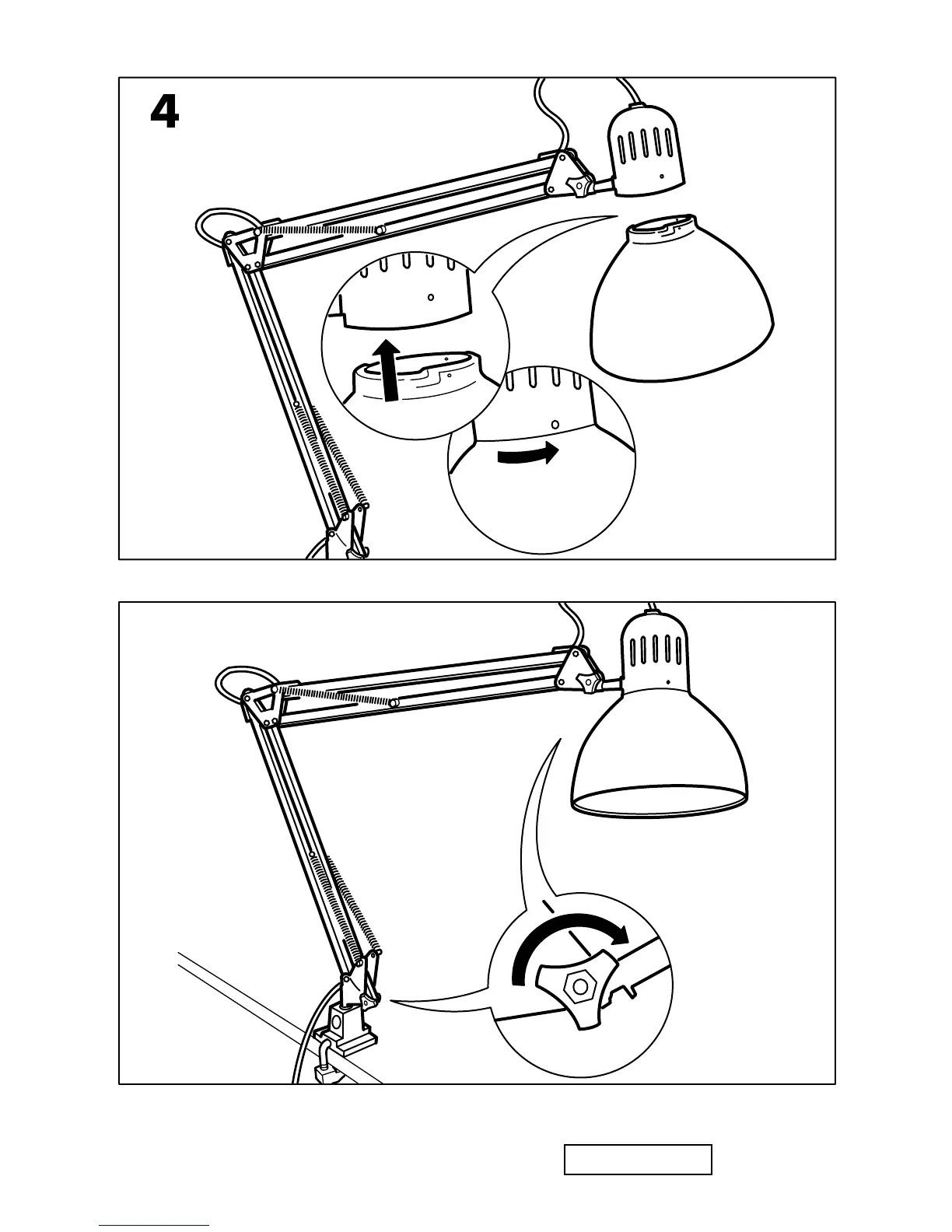 4