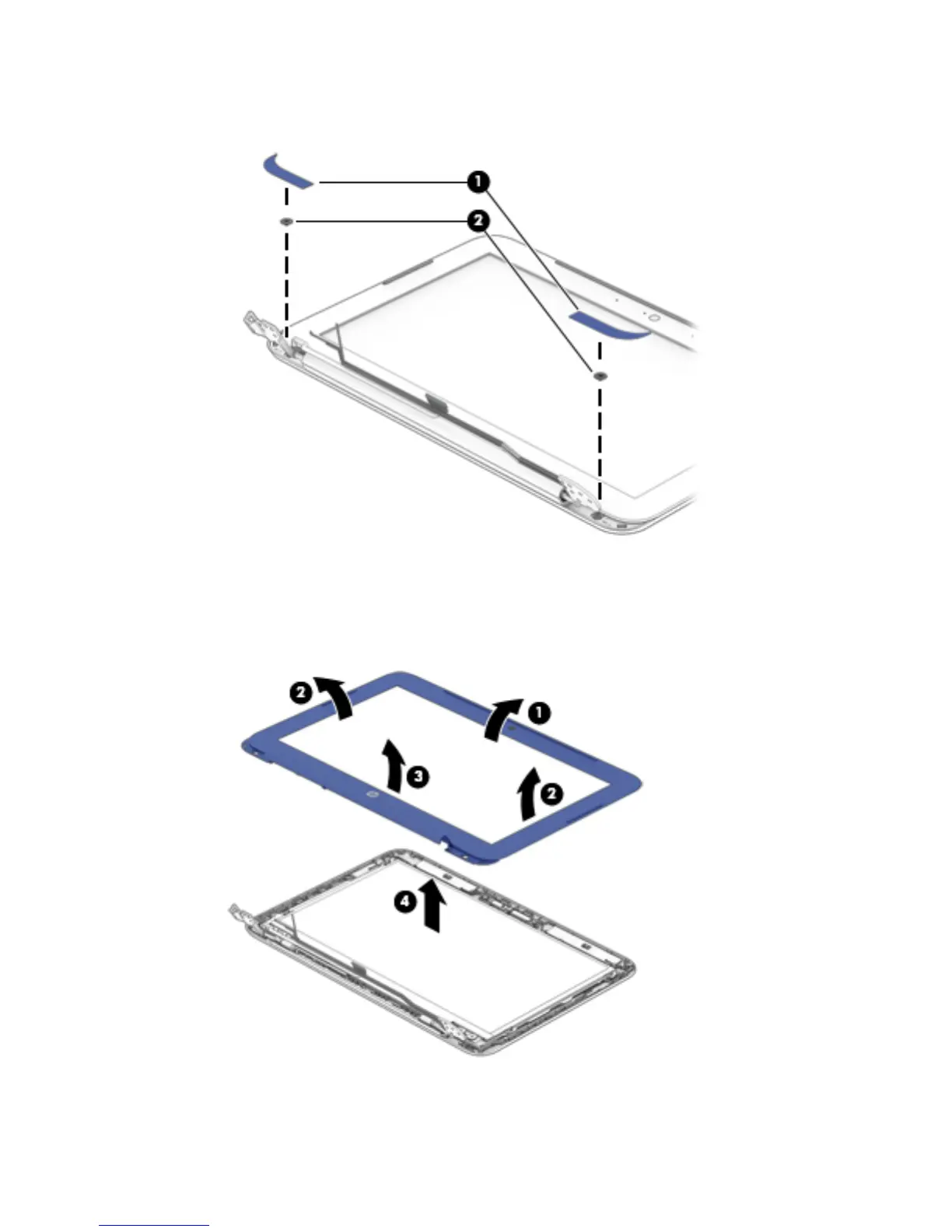 1
2

2
1
3
2
4