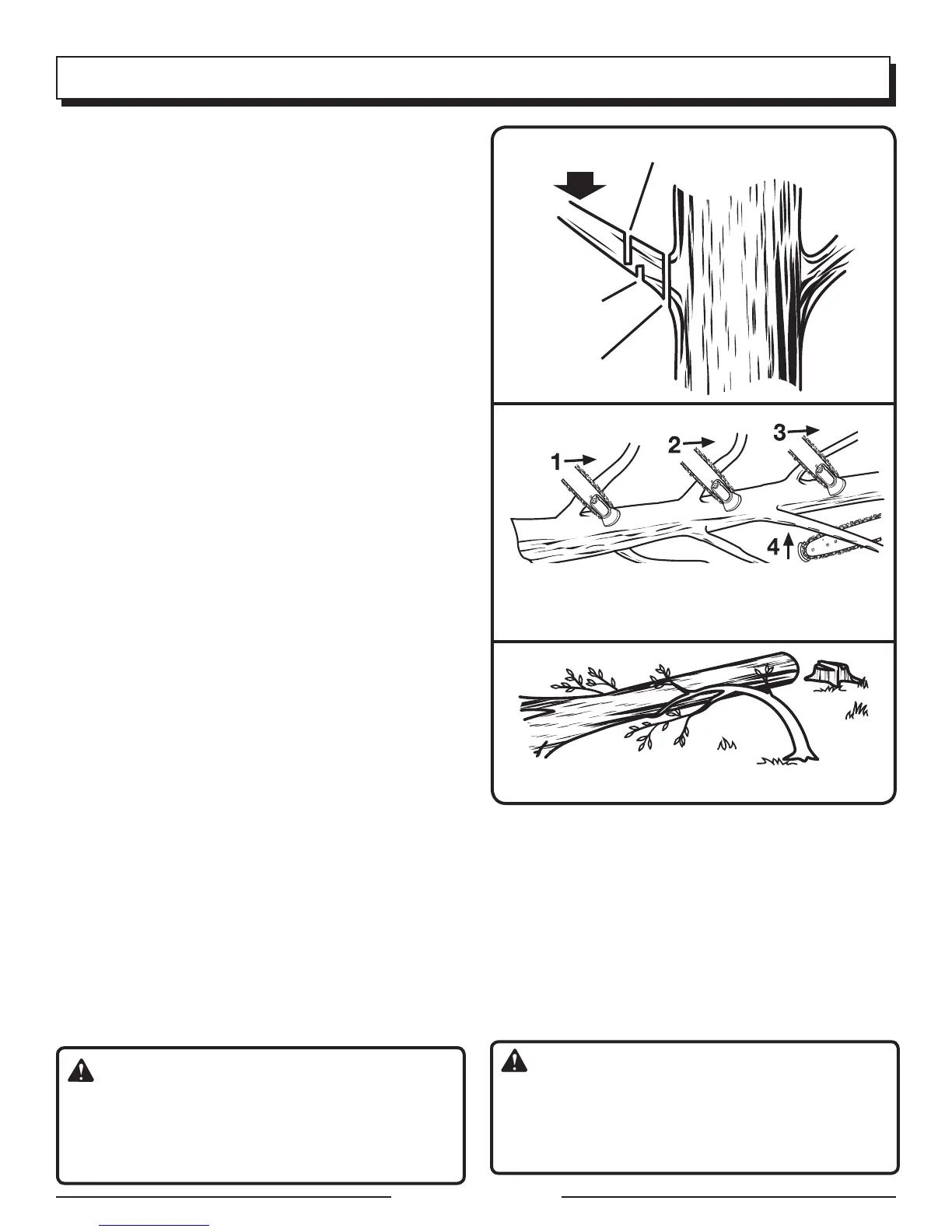 1
2
3
4