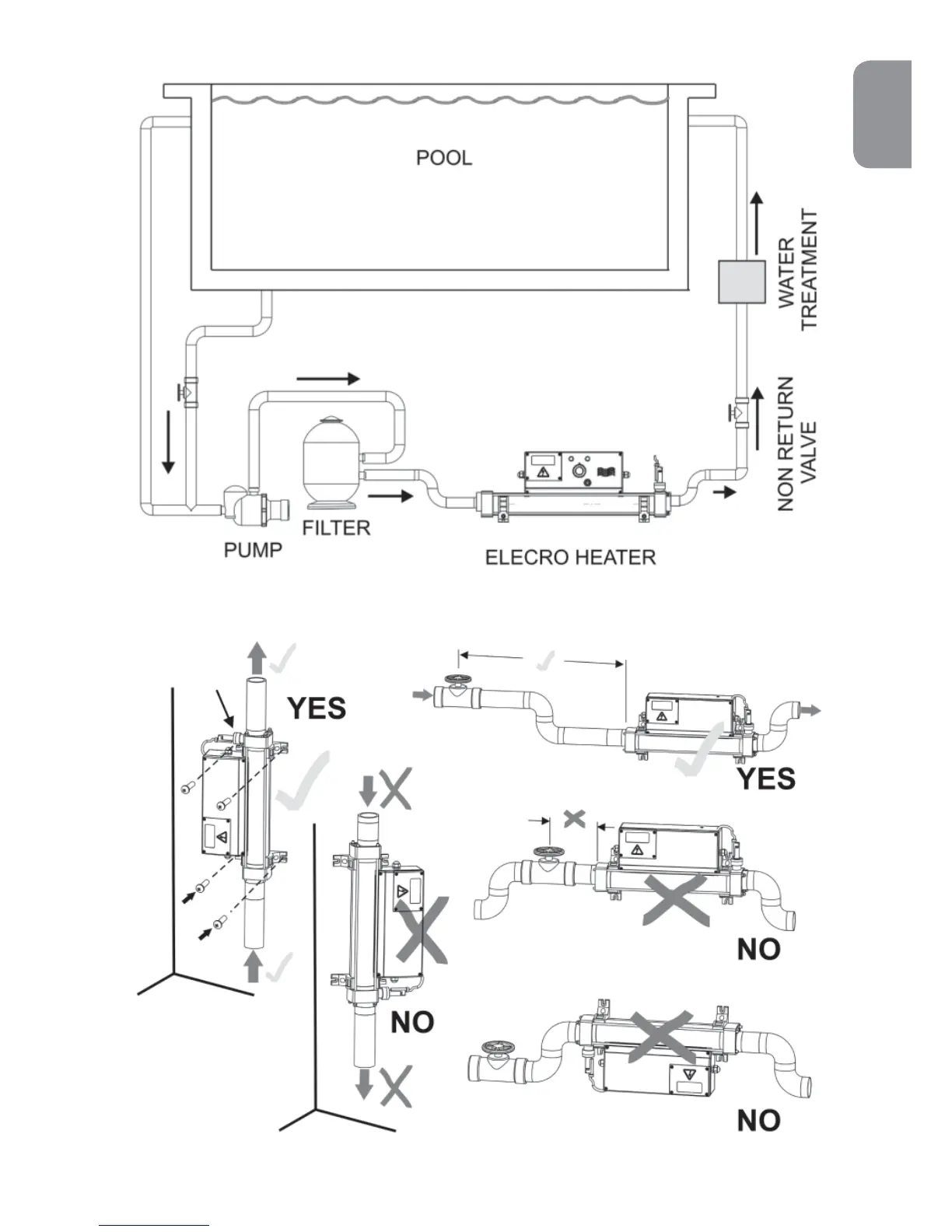 POOL

WATER TREATMENT

NON RETURN VALVE

PUMP

FILTER

ELECRO HEATER

YES

YES

NO

NO

NO