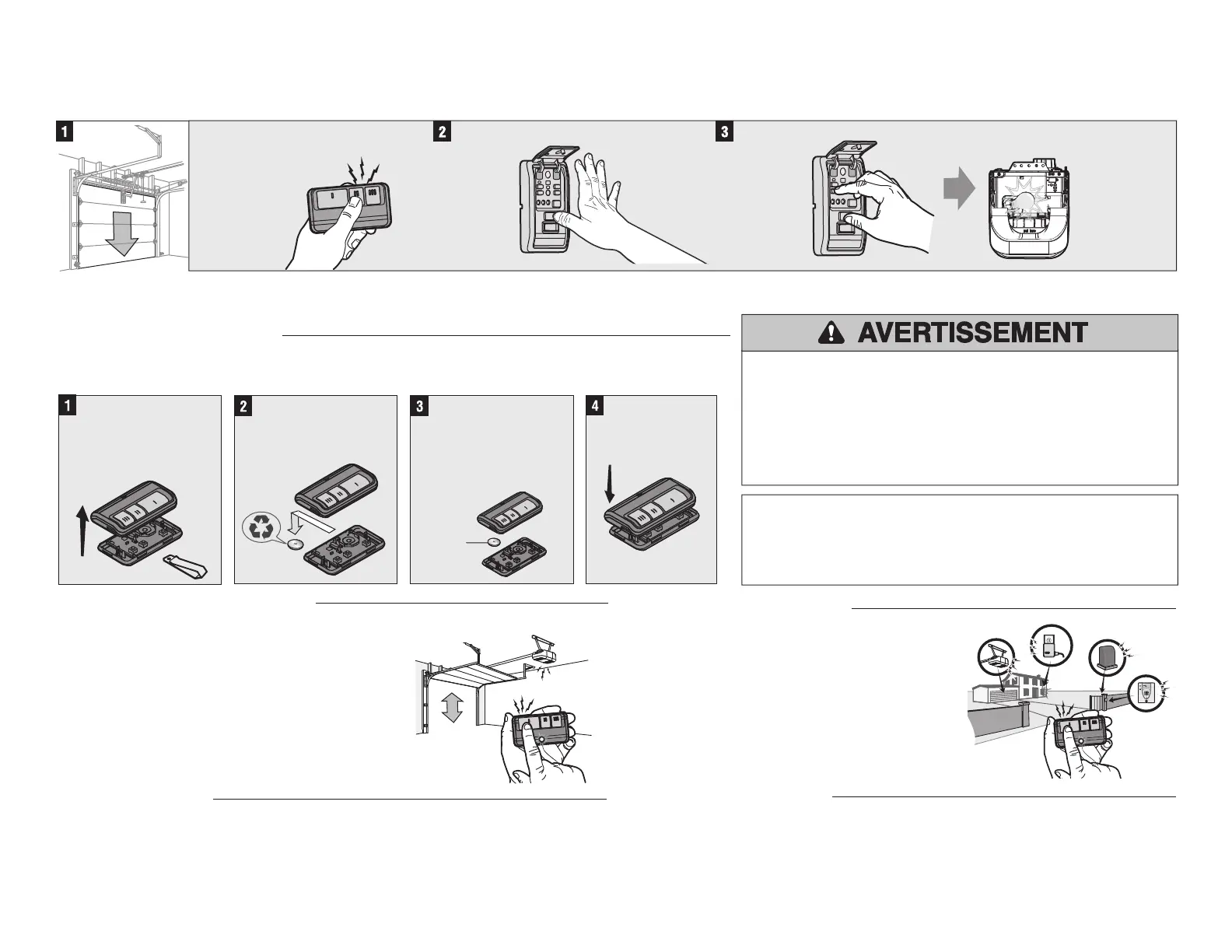 1

2

3

AVERTISSEMENT

1

2

3

4