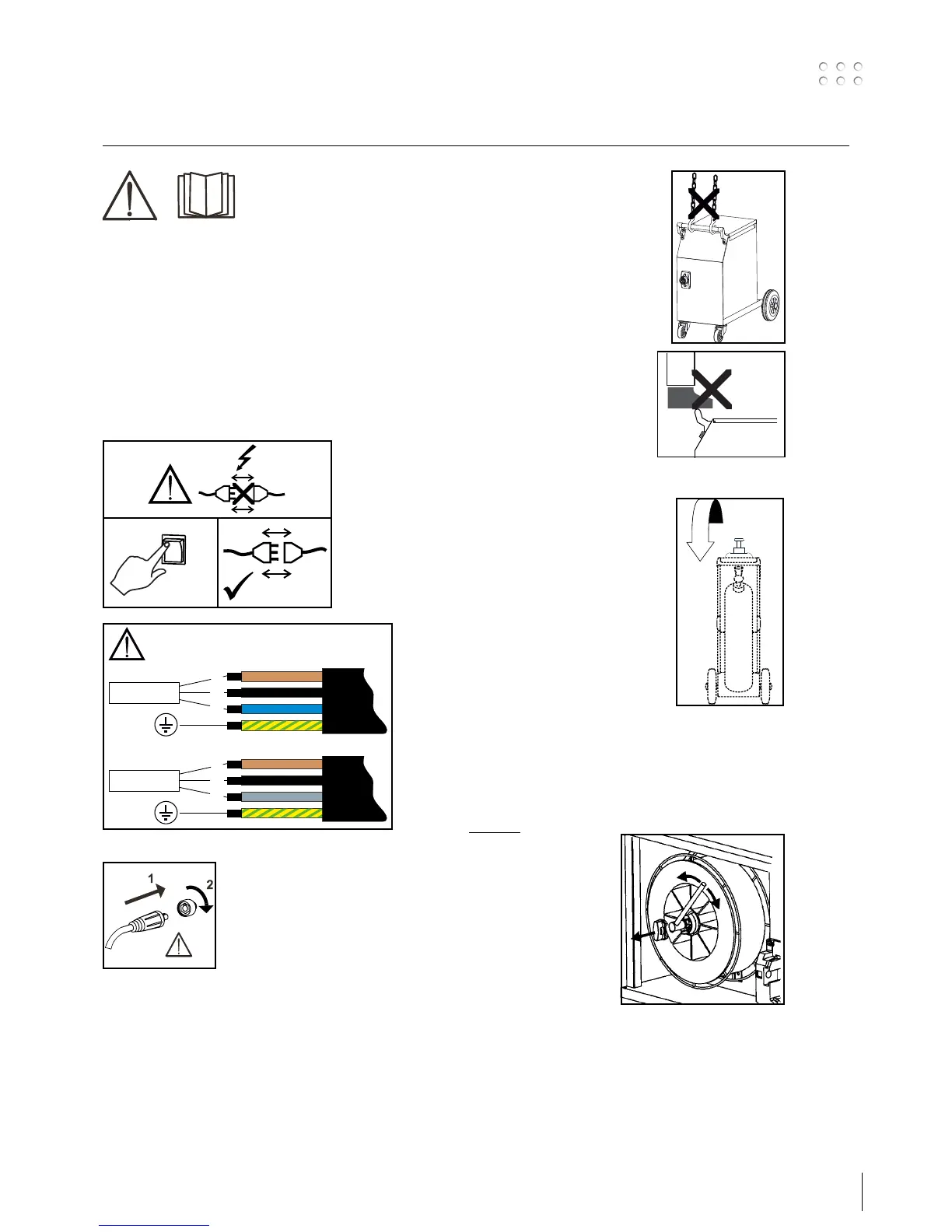 1
2