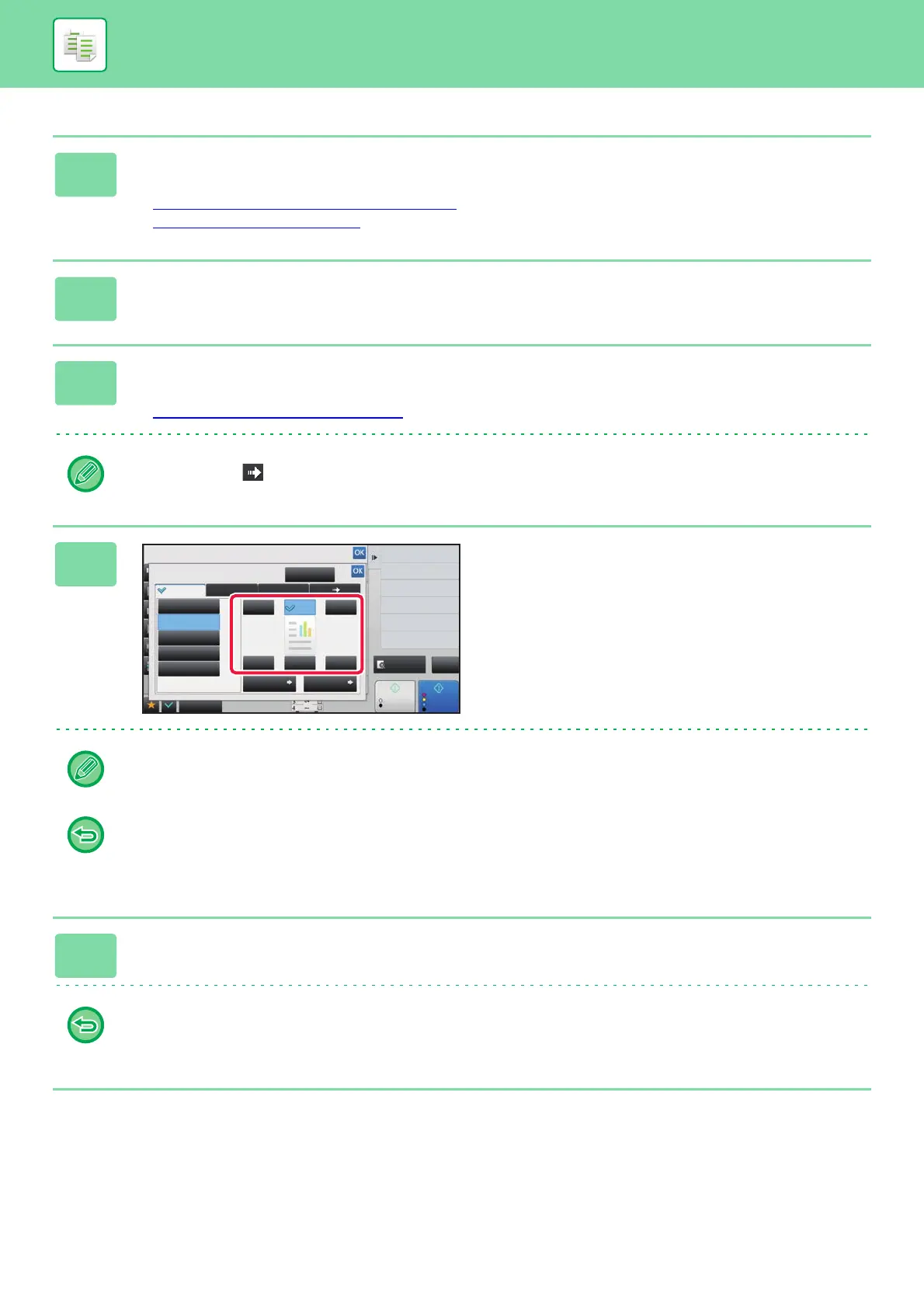 OK

OK