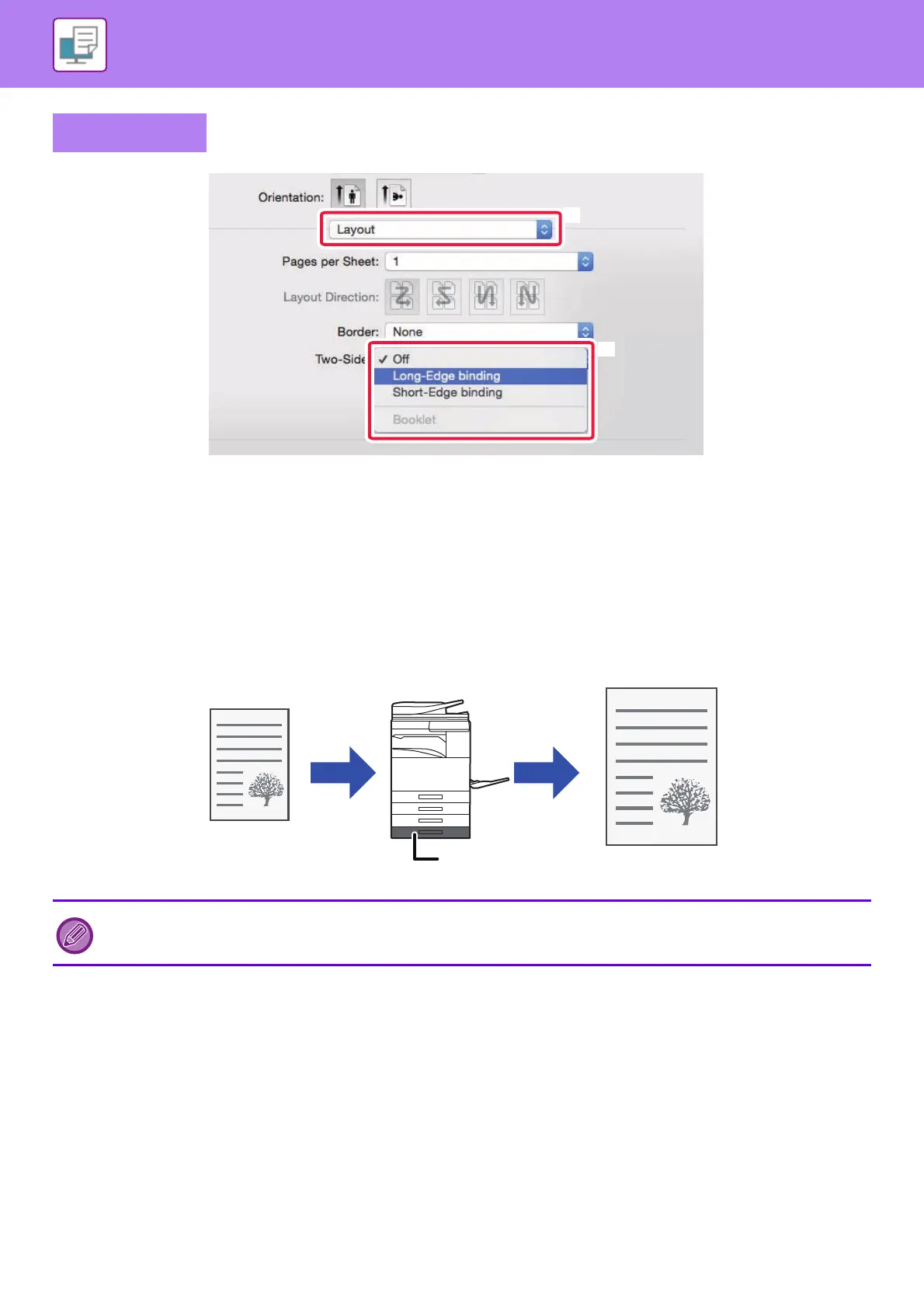 Orientation:

Layout

Pages per Sheet: 1

Layout Direction:

Border: None

Two-Side

✓ Off

Long-Edge binding

Short-Edge binding

Booklet