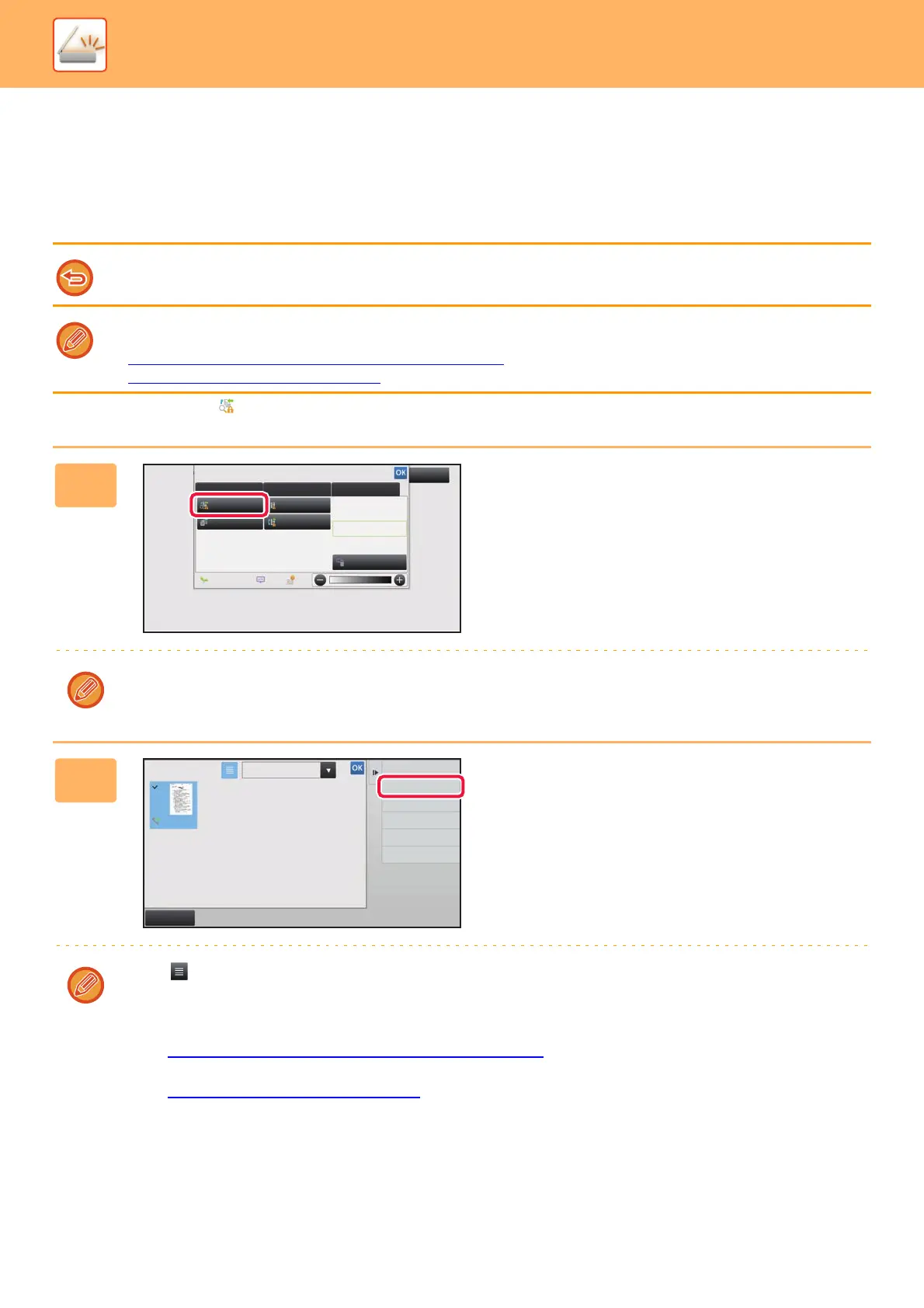 OK

OK