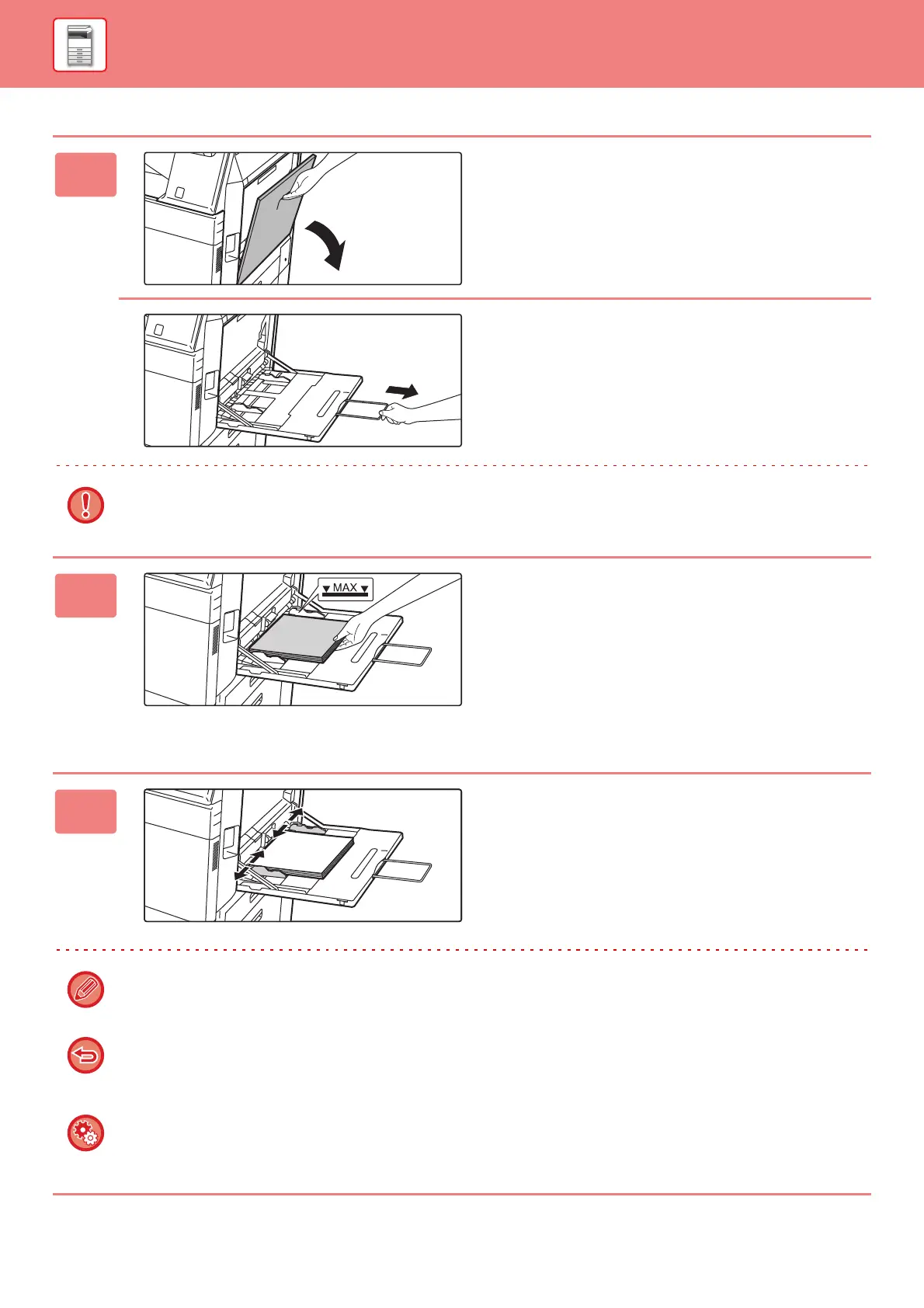 MAX