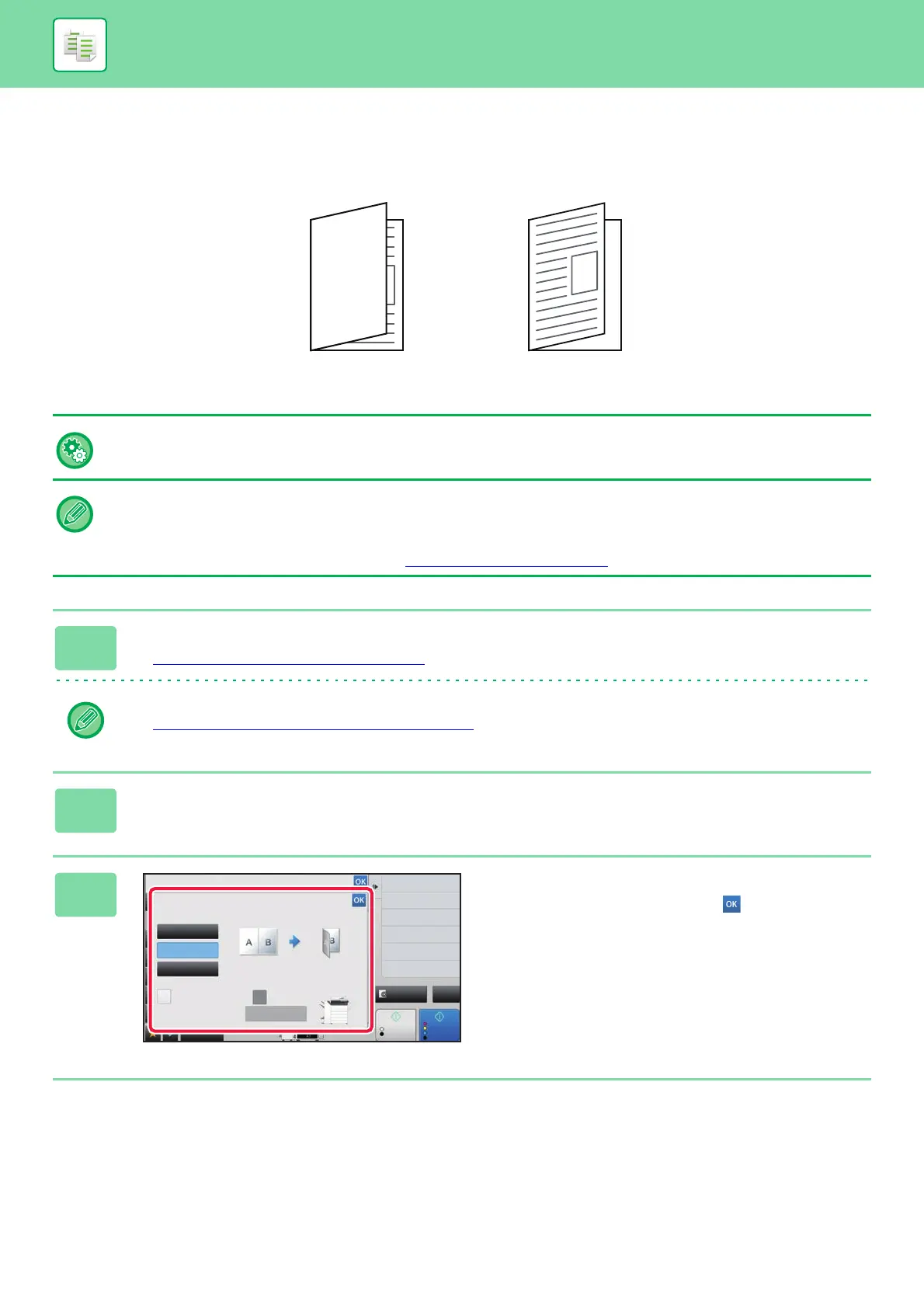 OK

OK

A B

B

OK