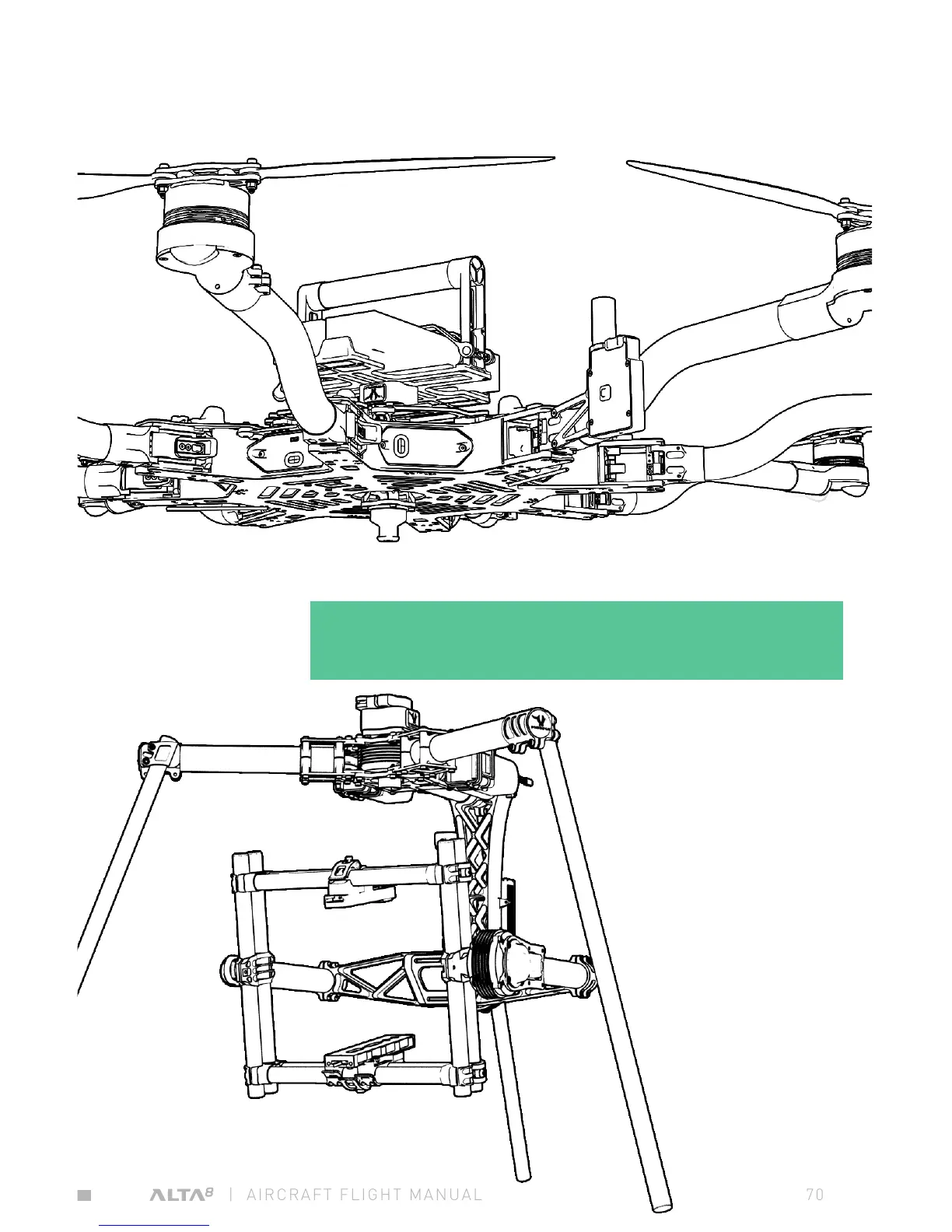 ALTA8 | AIRCRAFT FLIGHT MANUAL 70