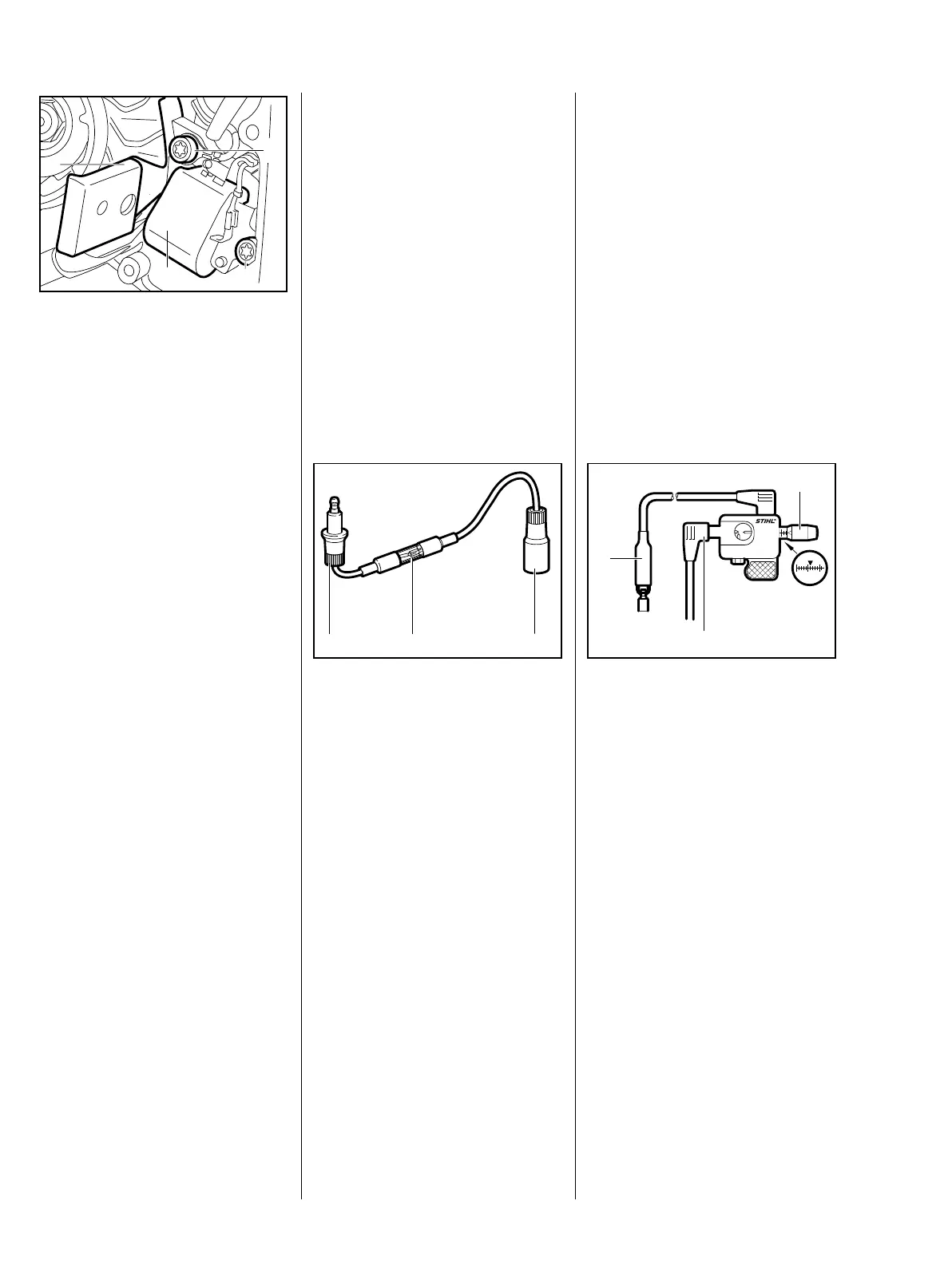 STIHL