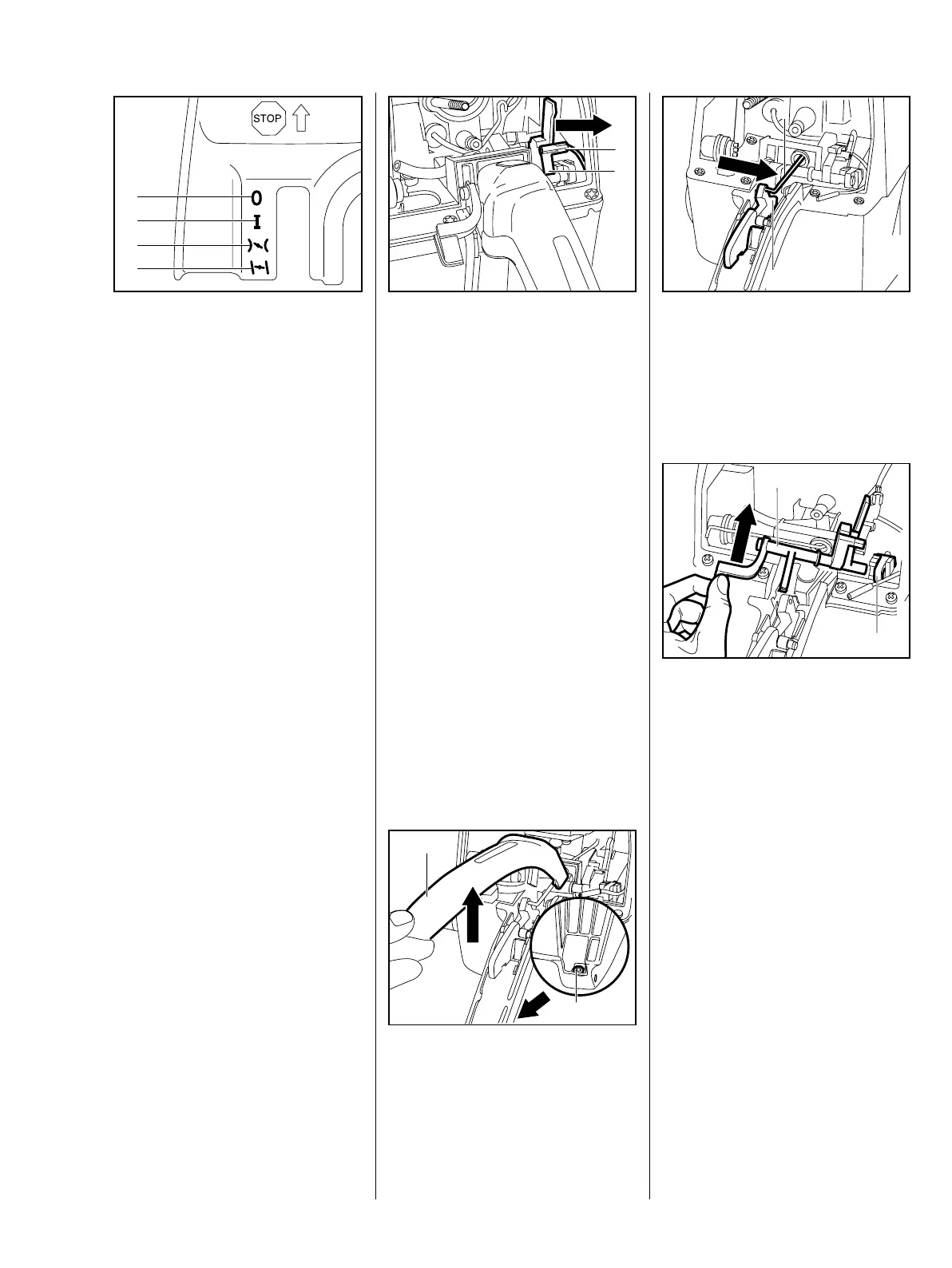 STOP

0

I