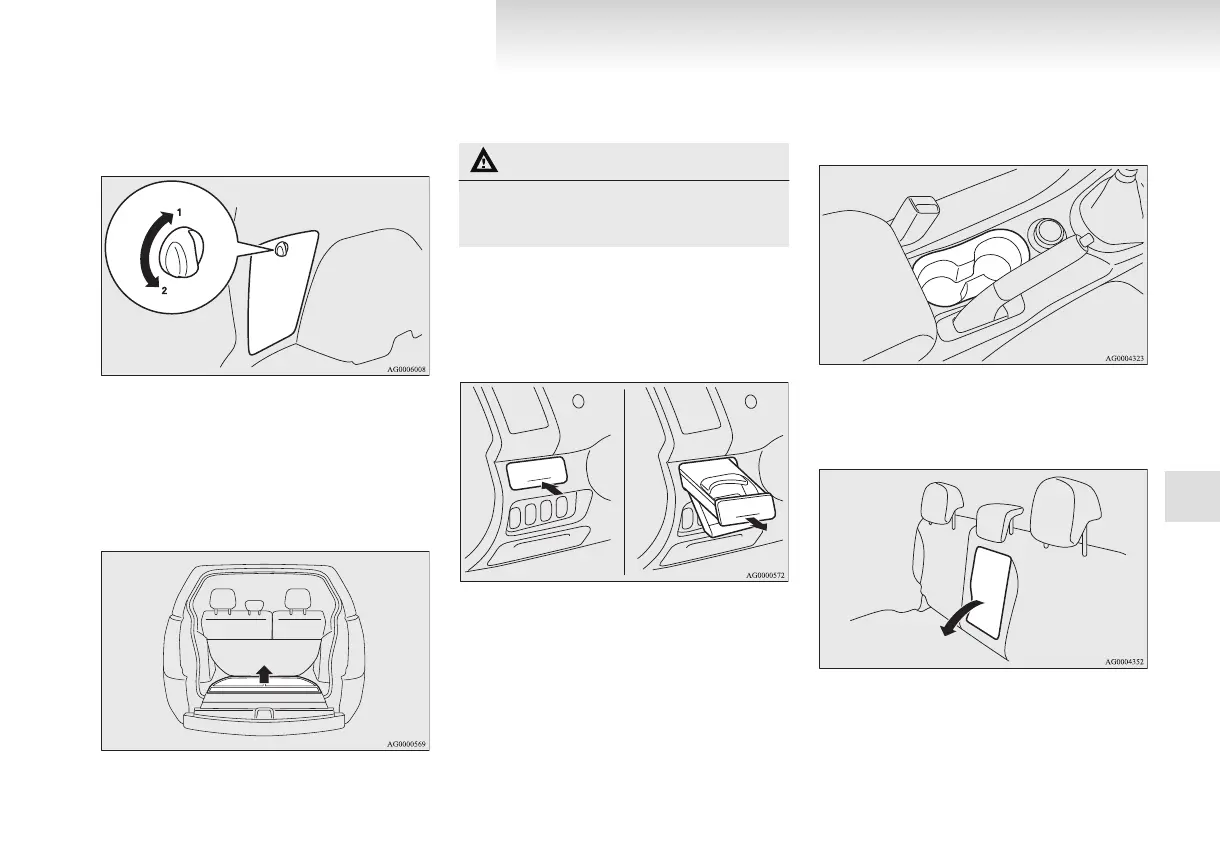 1

2

AG0006008

AG0000569

AG0000572

AG0004323

AG0004352