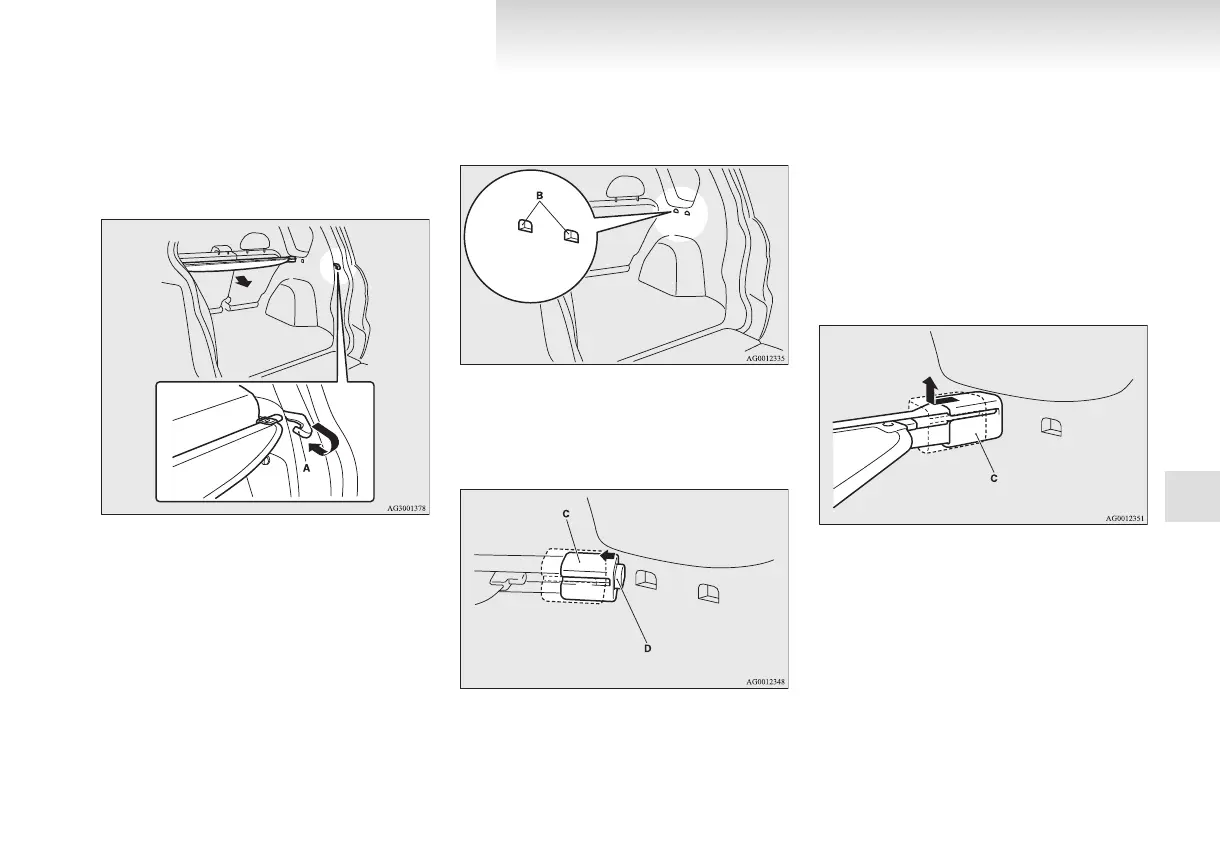 A

AG3001378

B

AG0012335

C

D

AG0012348

C

AG0012351