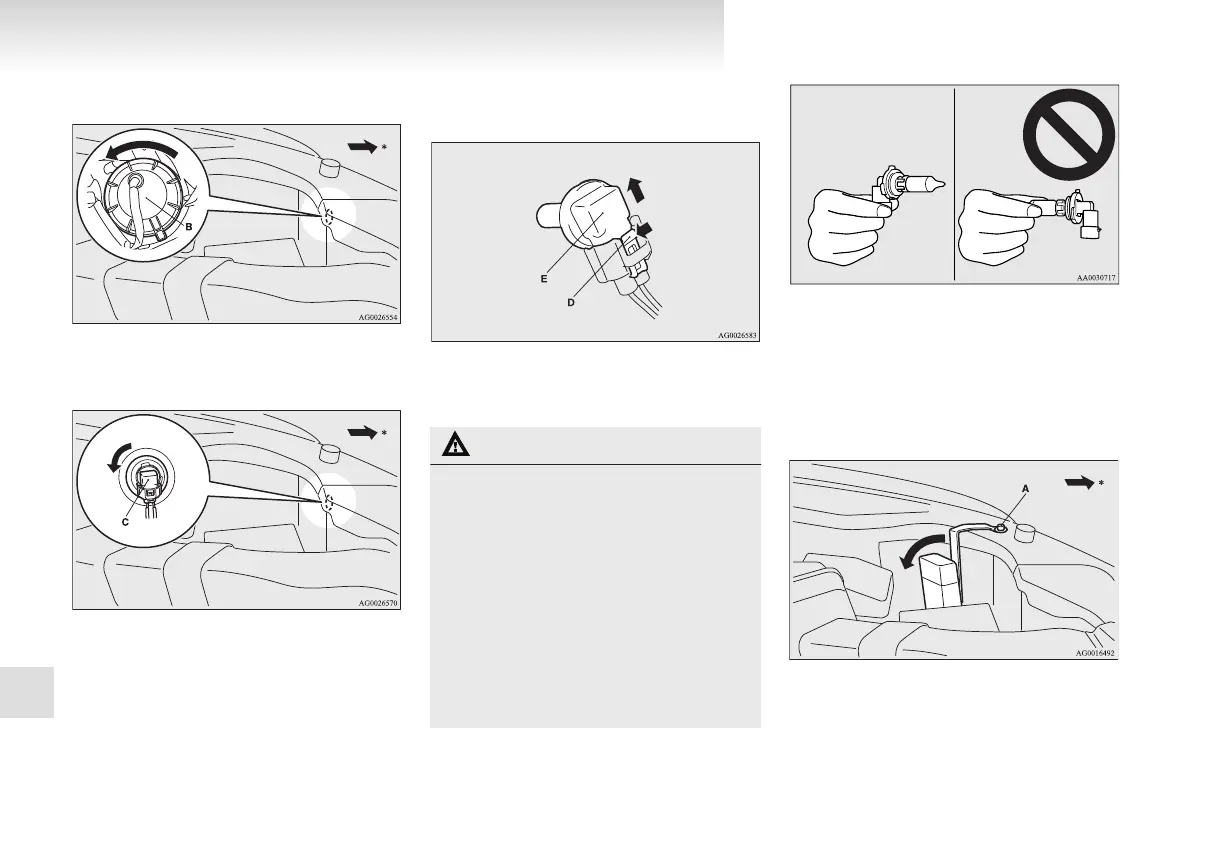 *
B
AG0026554

*
C
AG0026570

E
D
AG0026583

AA0030717

A
*
AG0016492