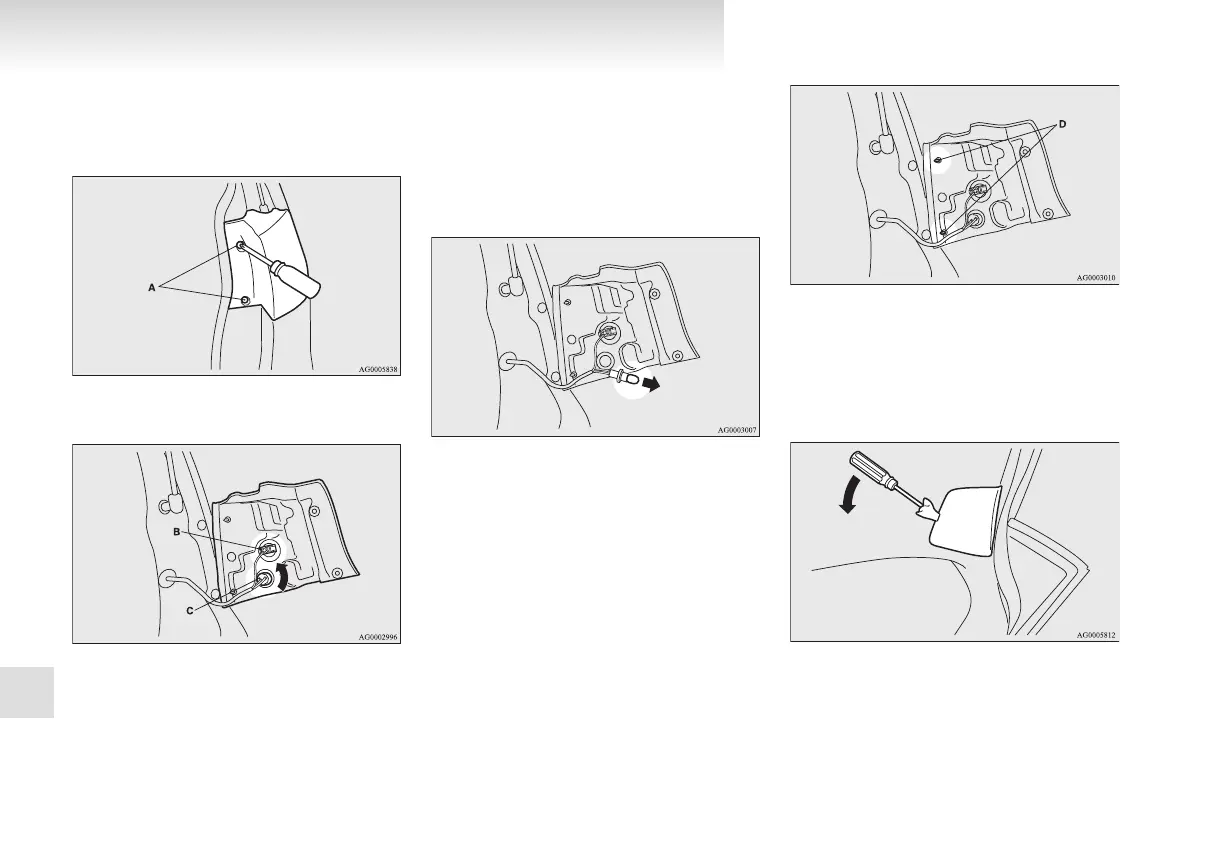 A

AG0005838

B

C

AG0002996

AG0003007

D

AG0003010

AG0005812