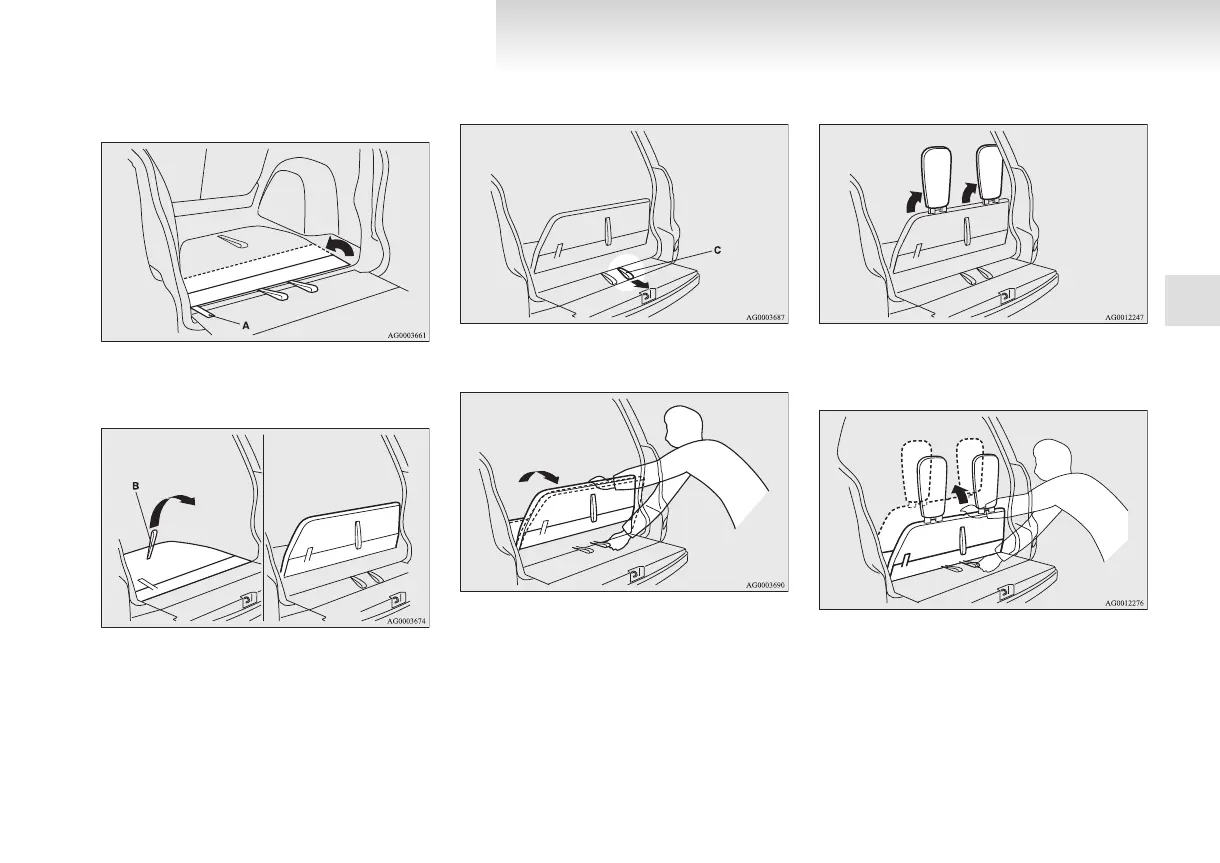 A
AG0003661

B
AG0003674

C
AG0003687

AG0003690

AG0012247

AG0012276