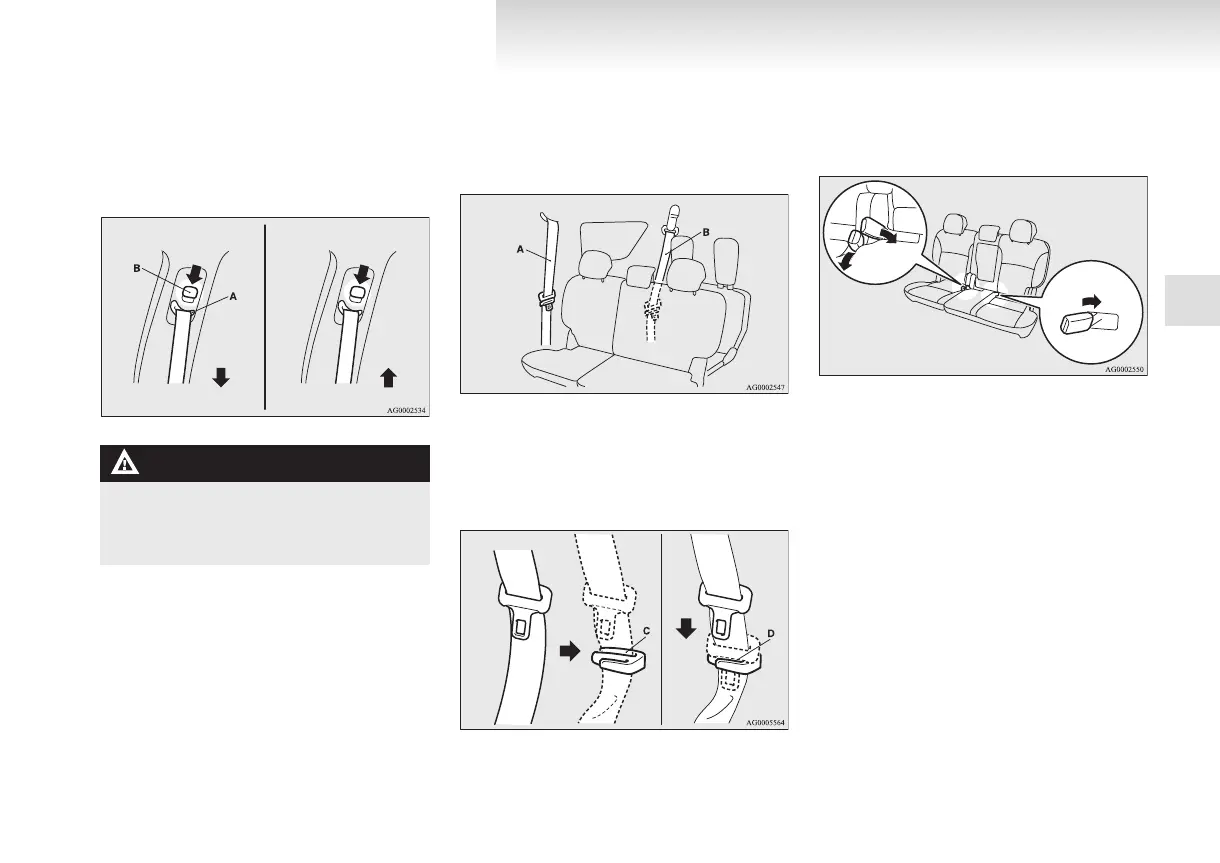 B

A

AG0002534

A

B

AG0002547

C

D

AG0005564

AG0002550