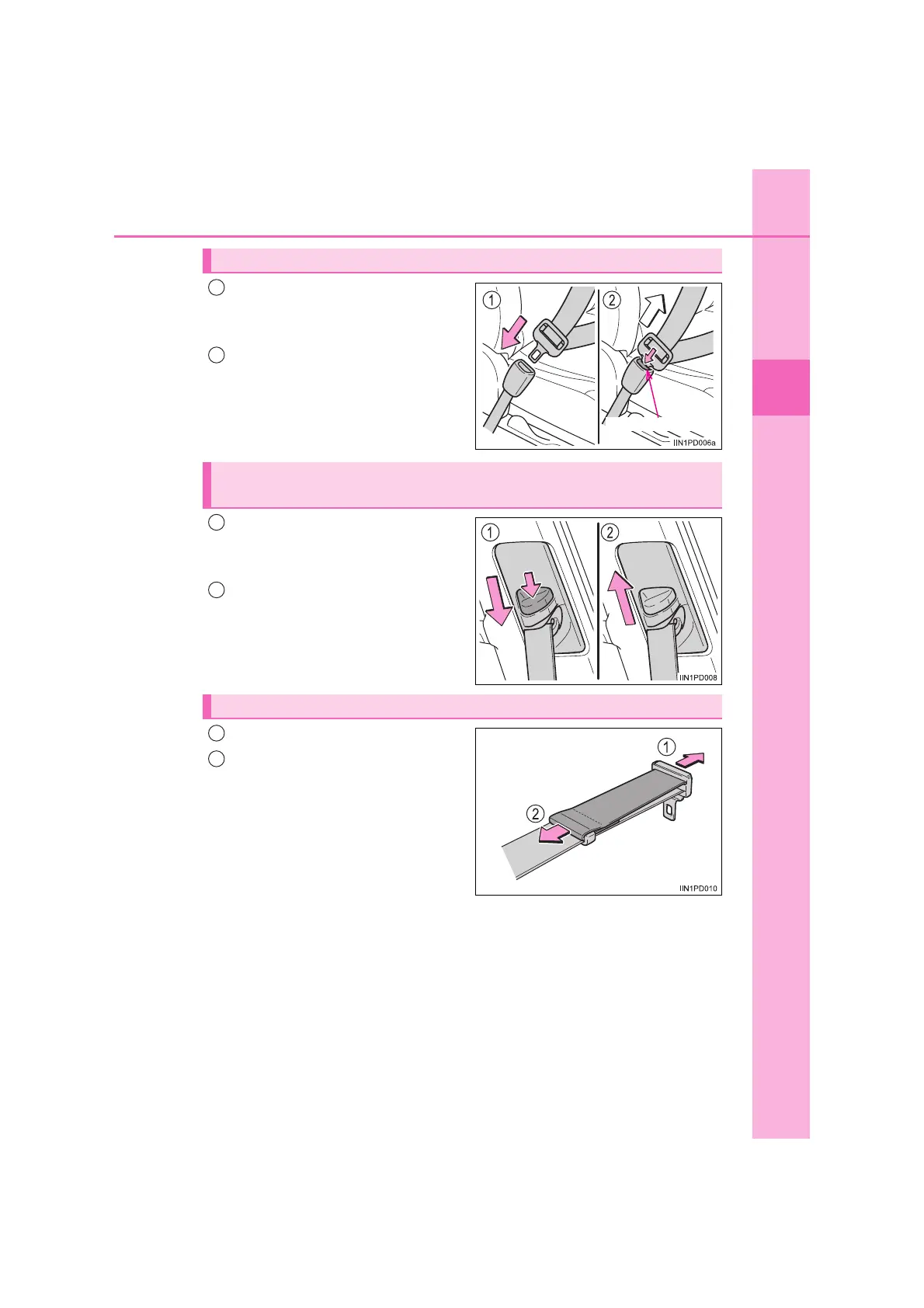 1

2

IIN1PD006a

1

2

IIN1PD008

1

2

IIN1PD010