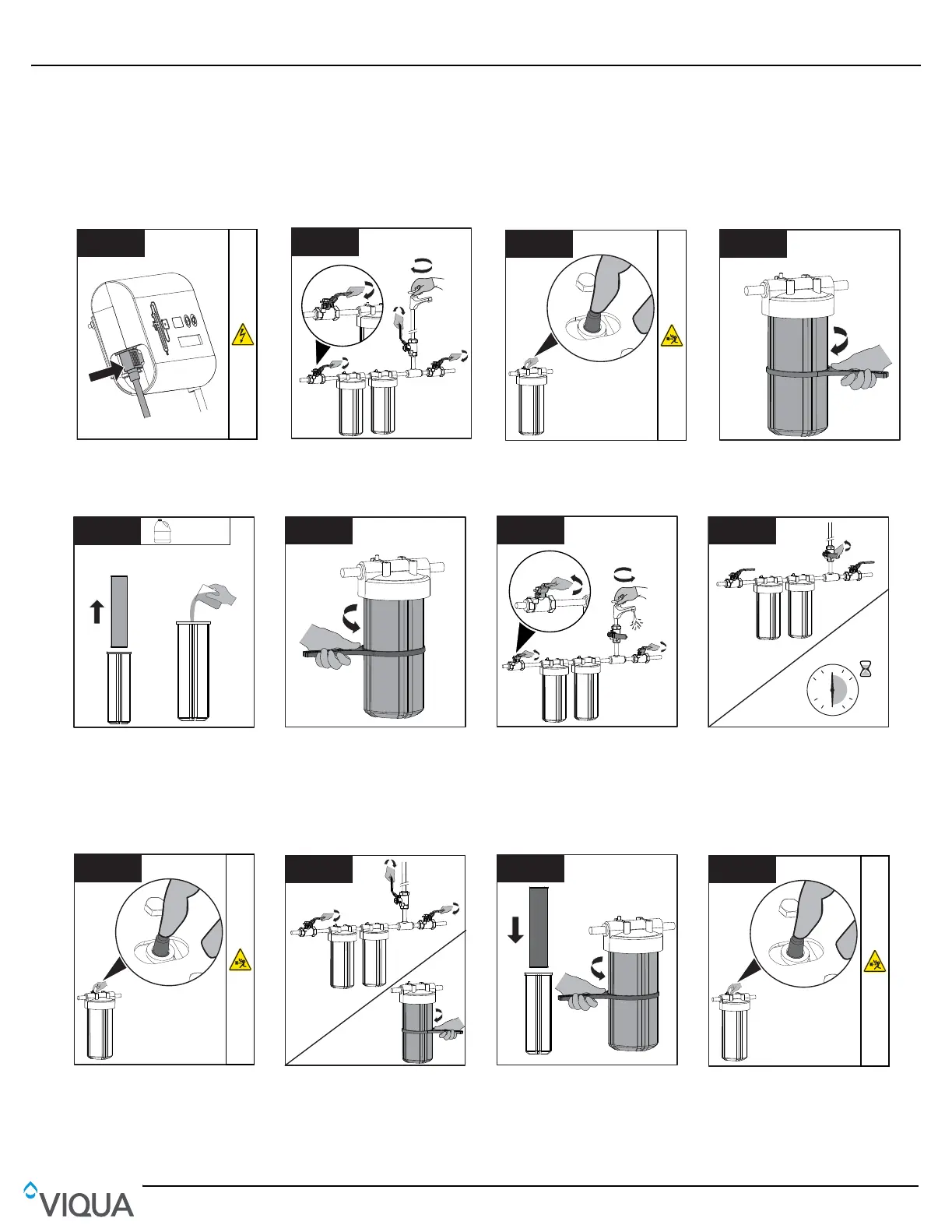 VIQUA