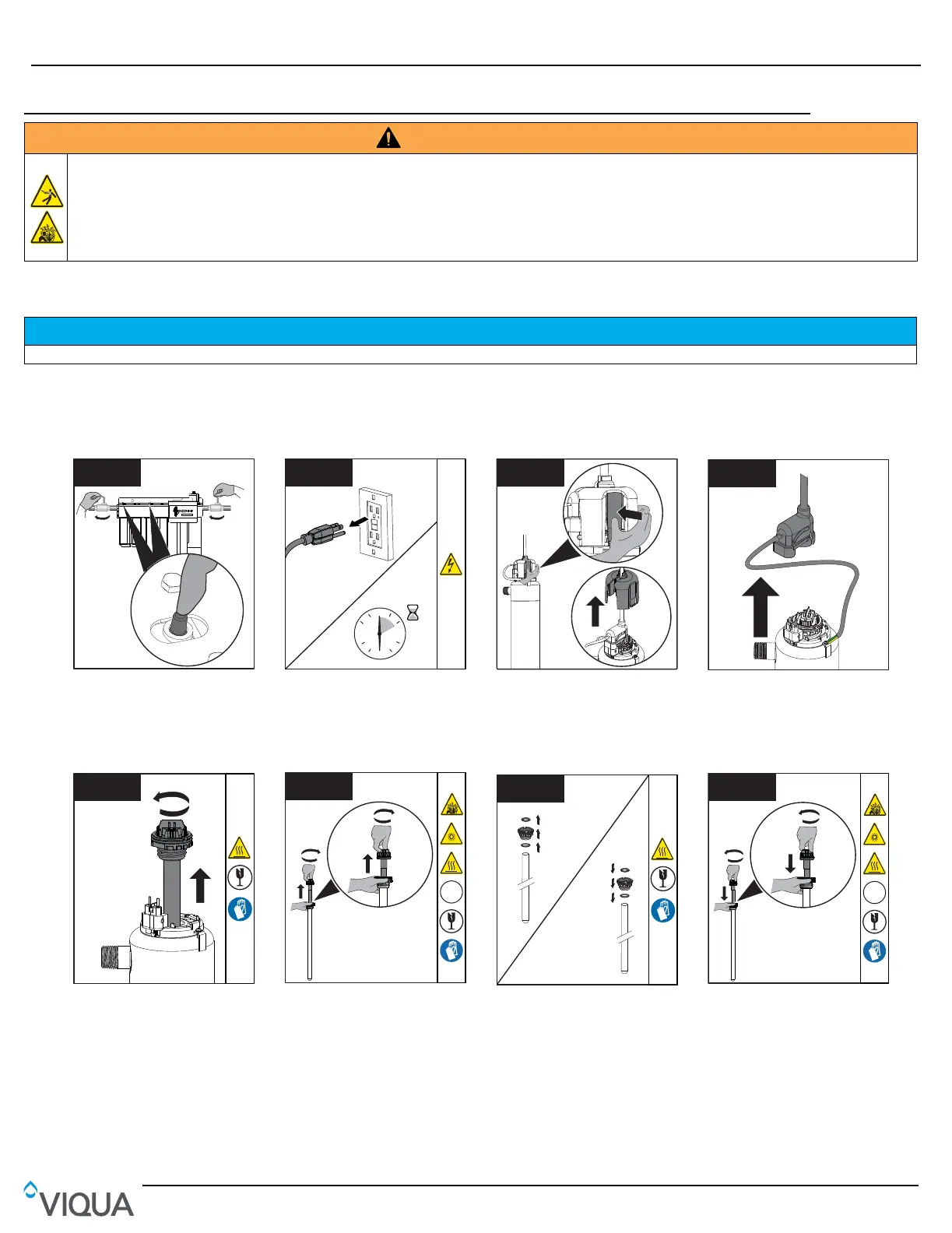 VIQUA