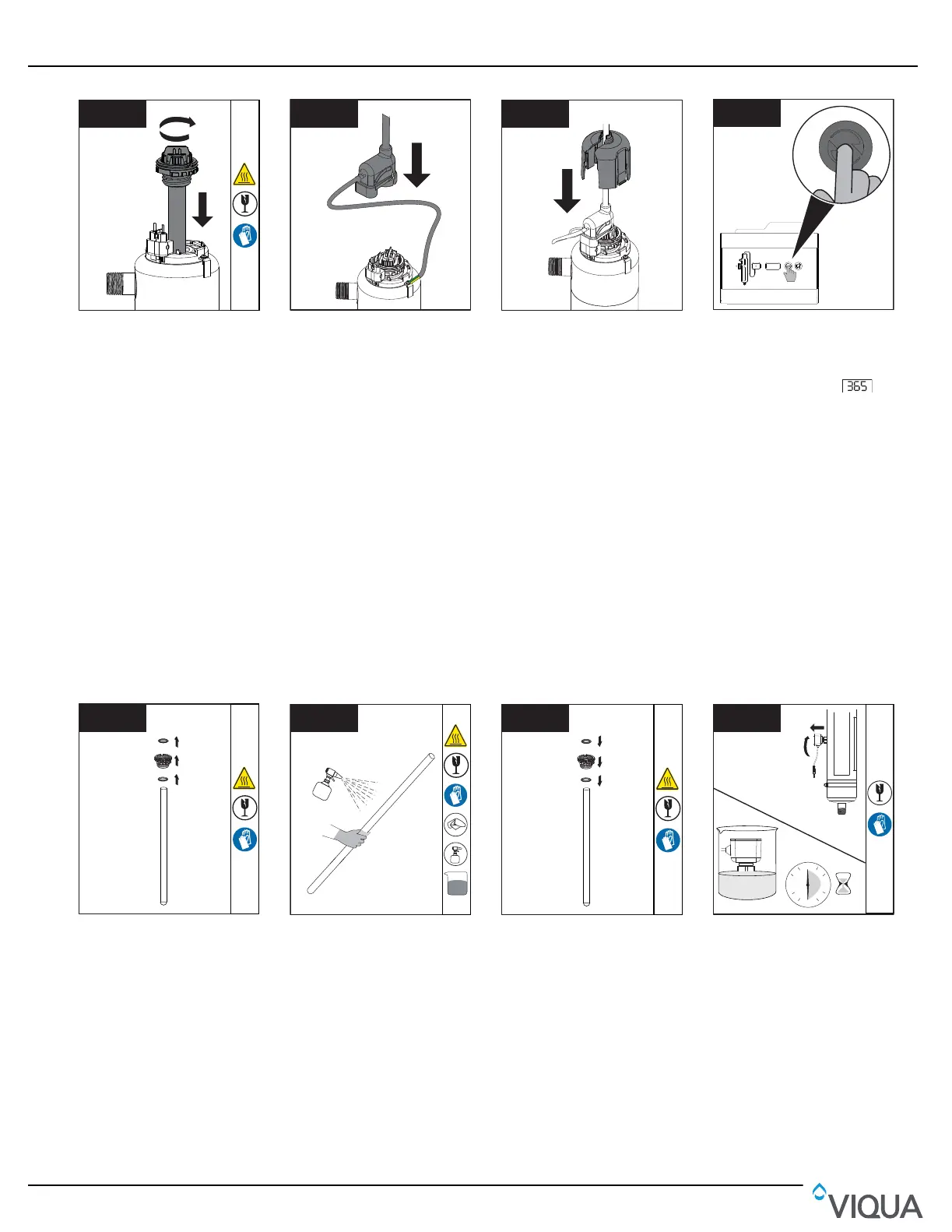 365

VIQUA