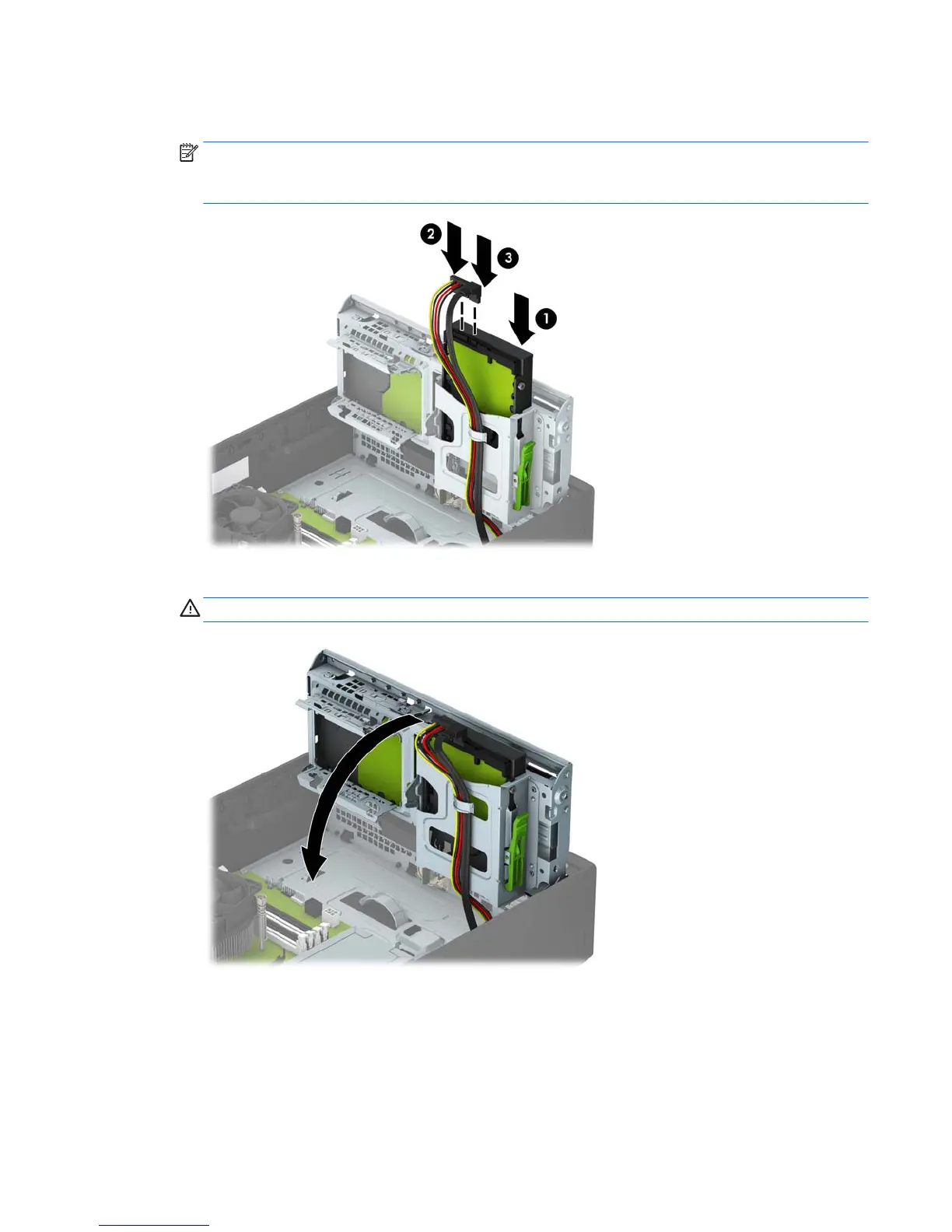 2

3

1