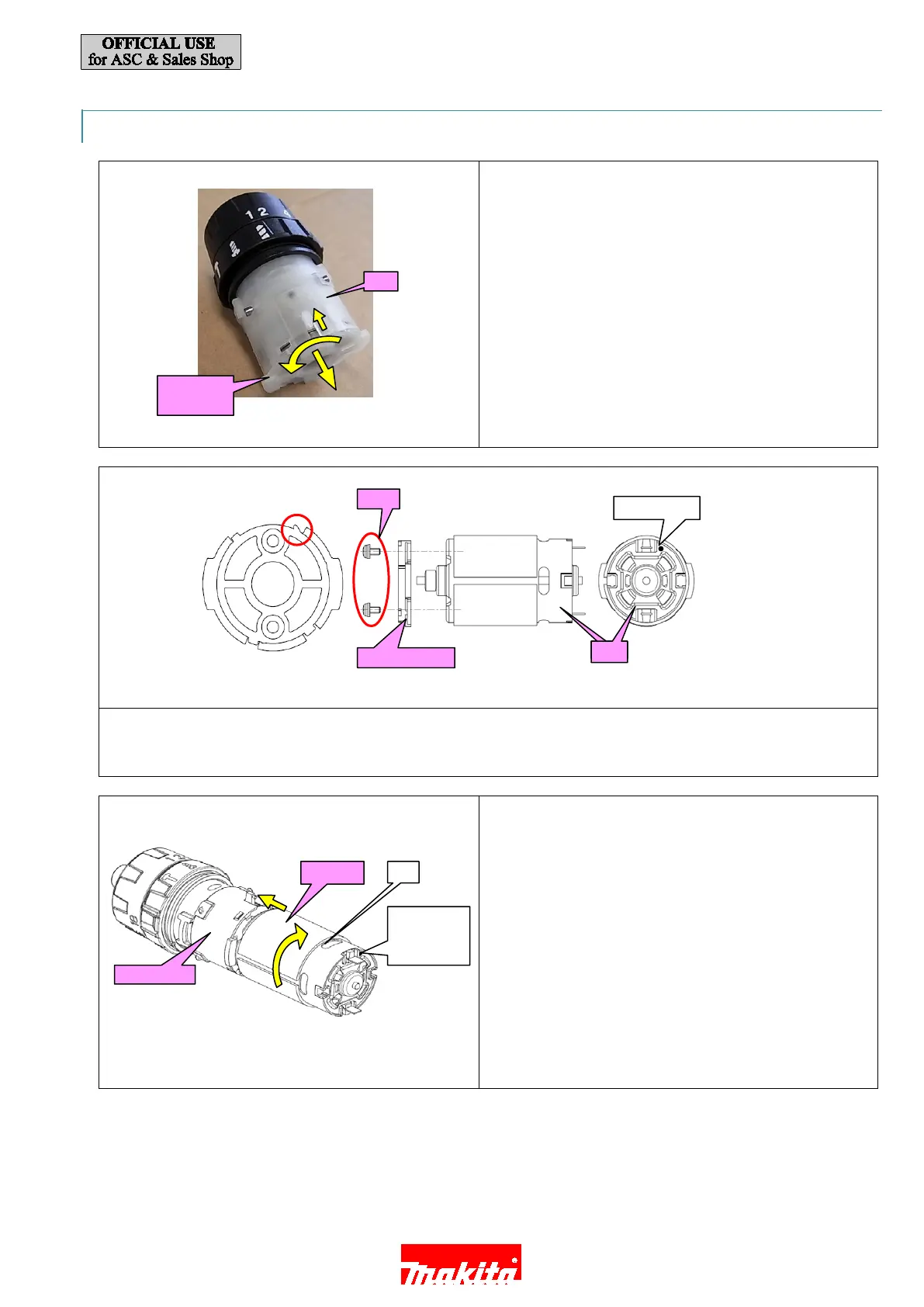 OFFICIAL USE
for ASC & Sales Shop

1 2

makita