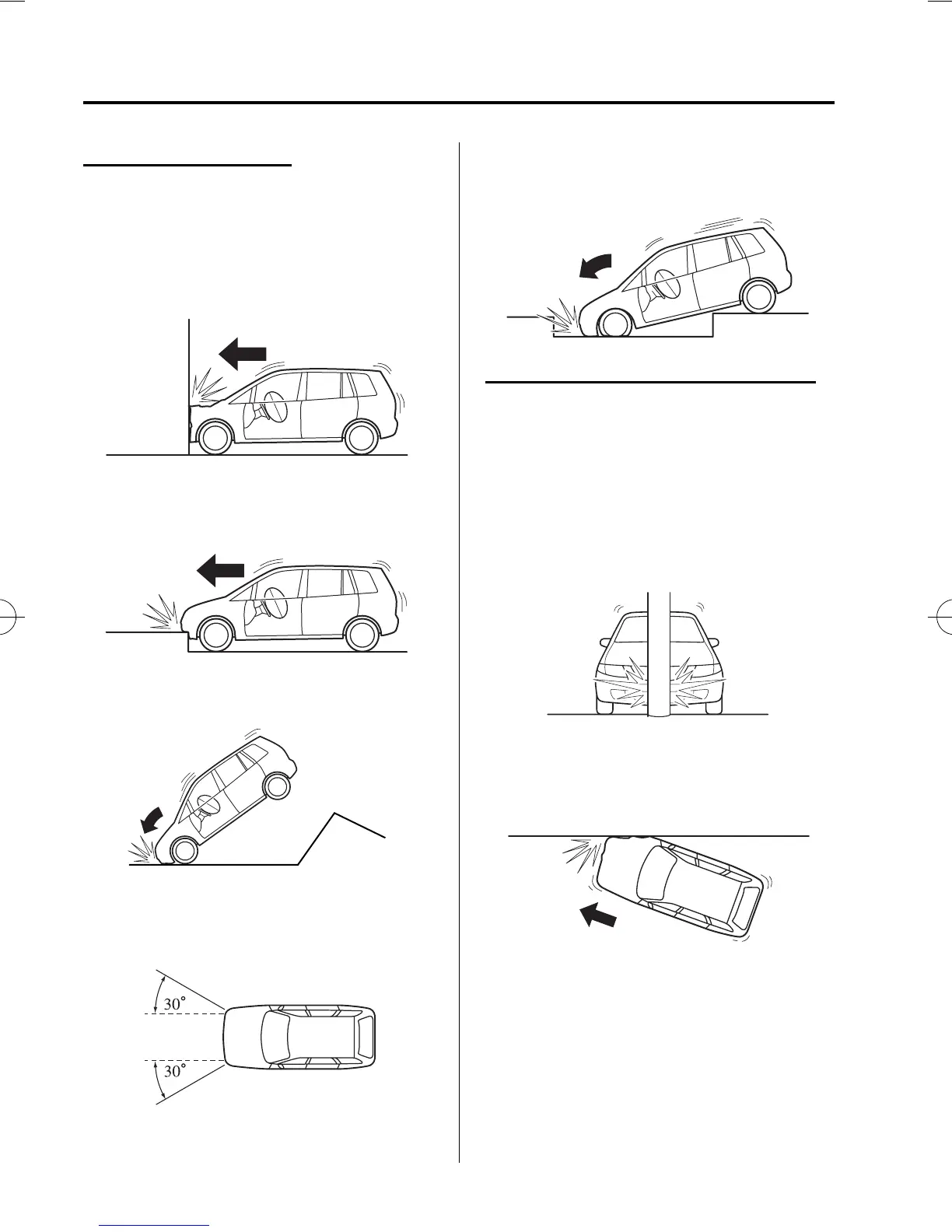 30°

30°