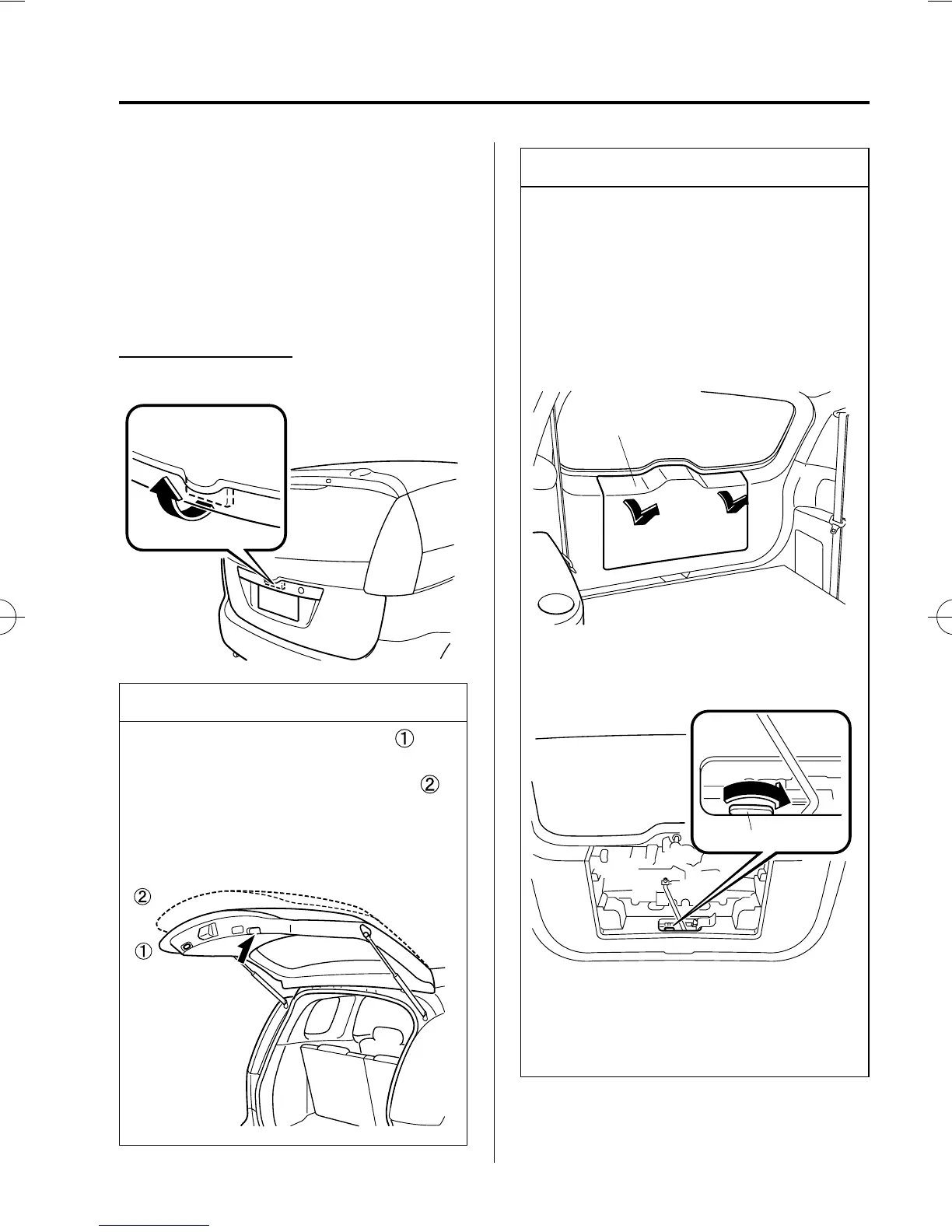 ①

②

②

①