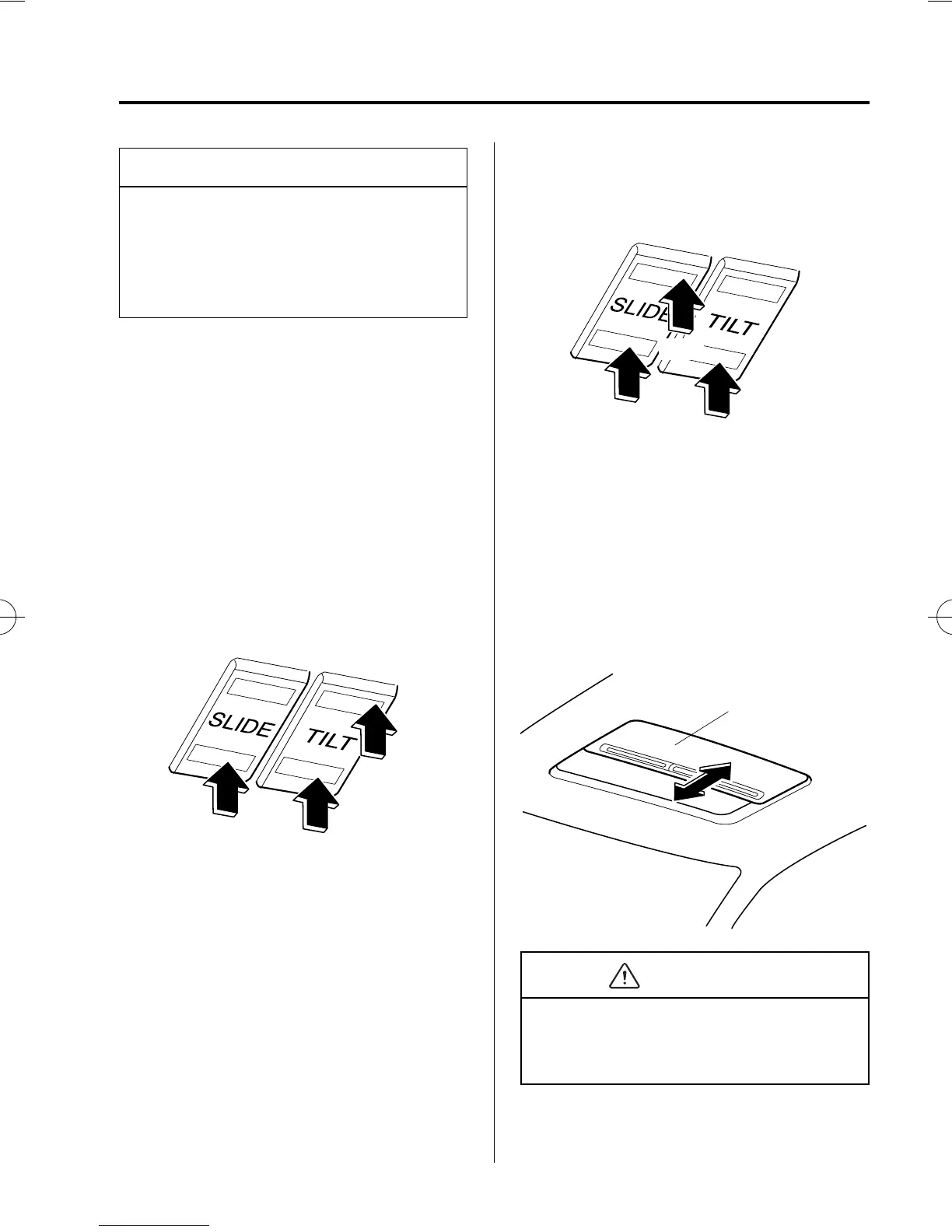 SLIDE

TILT

SLIDE

TILT