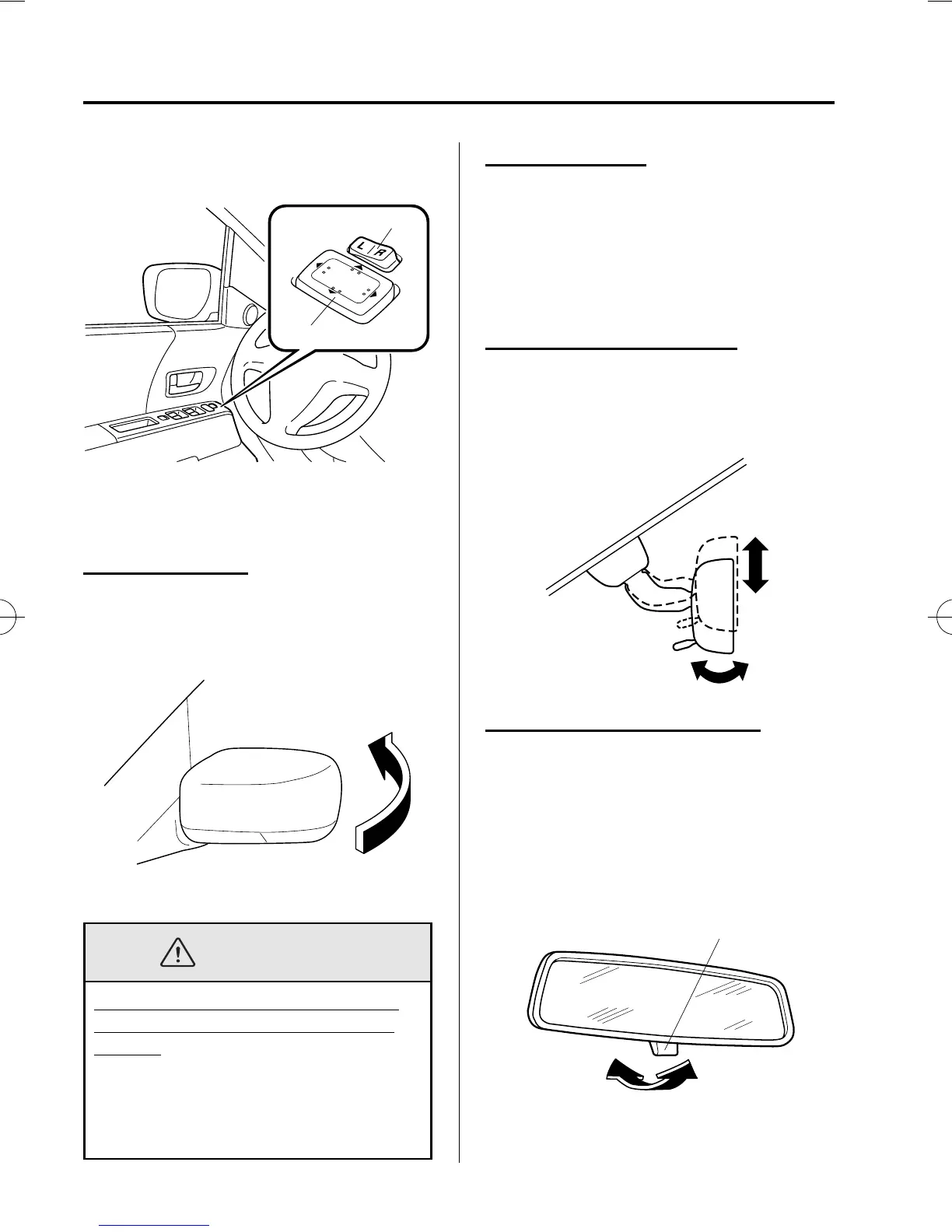 L R