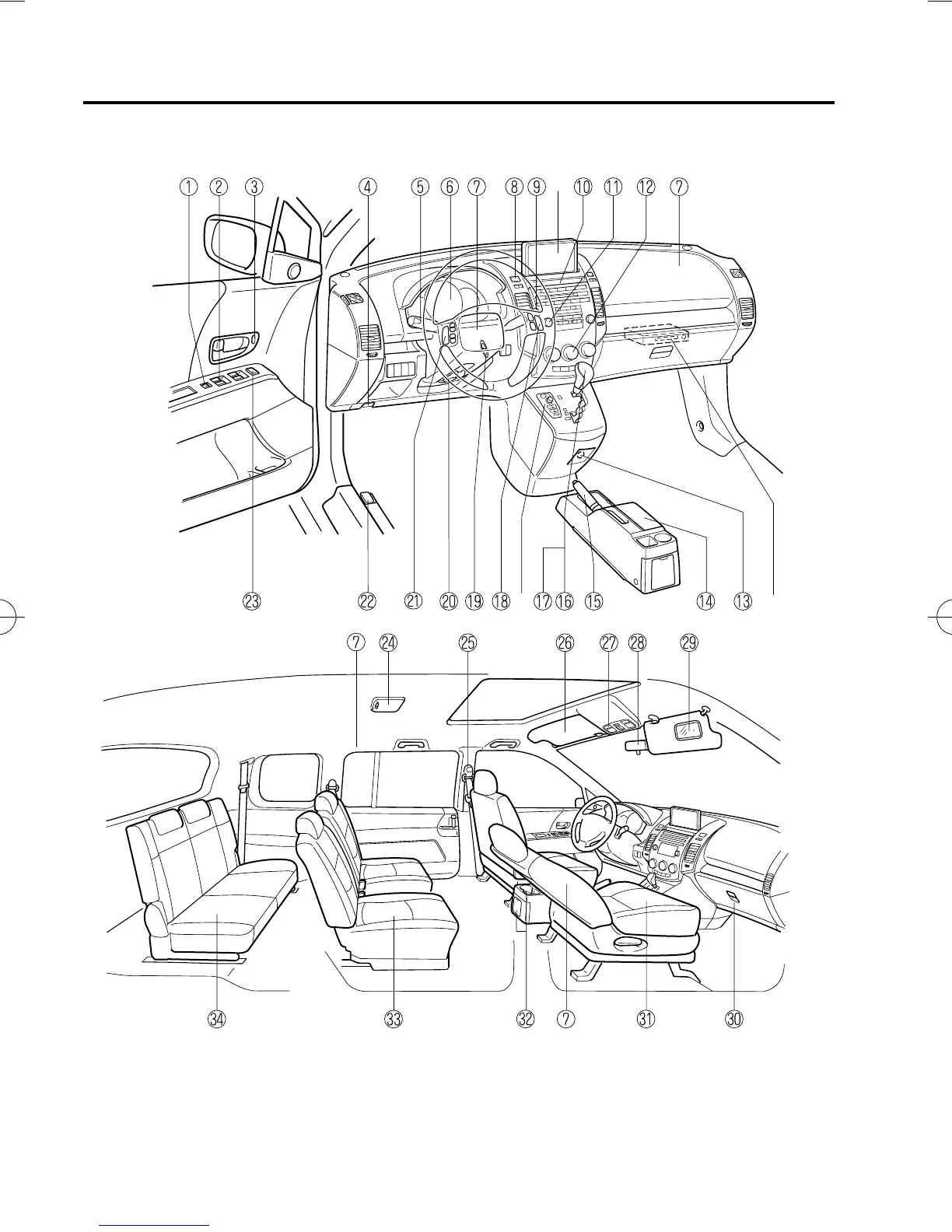 ① ② ③ ④ ⑤ ⑥ ⑦ ⑧ ⑨ ⑩ ⑪ ⑫ ⑦

㉓ ㉒ ㉑ ⑳ ⑲ ⑱ ⑰ ⑯ ⑮ ⑭ ⑬

⑦ ㉔ ㉕ ㉖ ㉗ ㉘ ㉙

㉞ ㉝ ㉜ ⑦ ㉛ ㉚