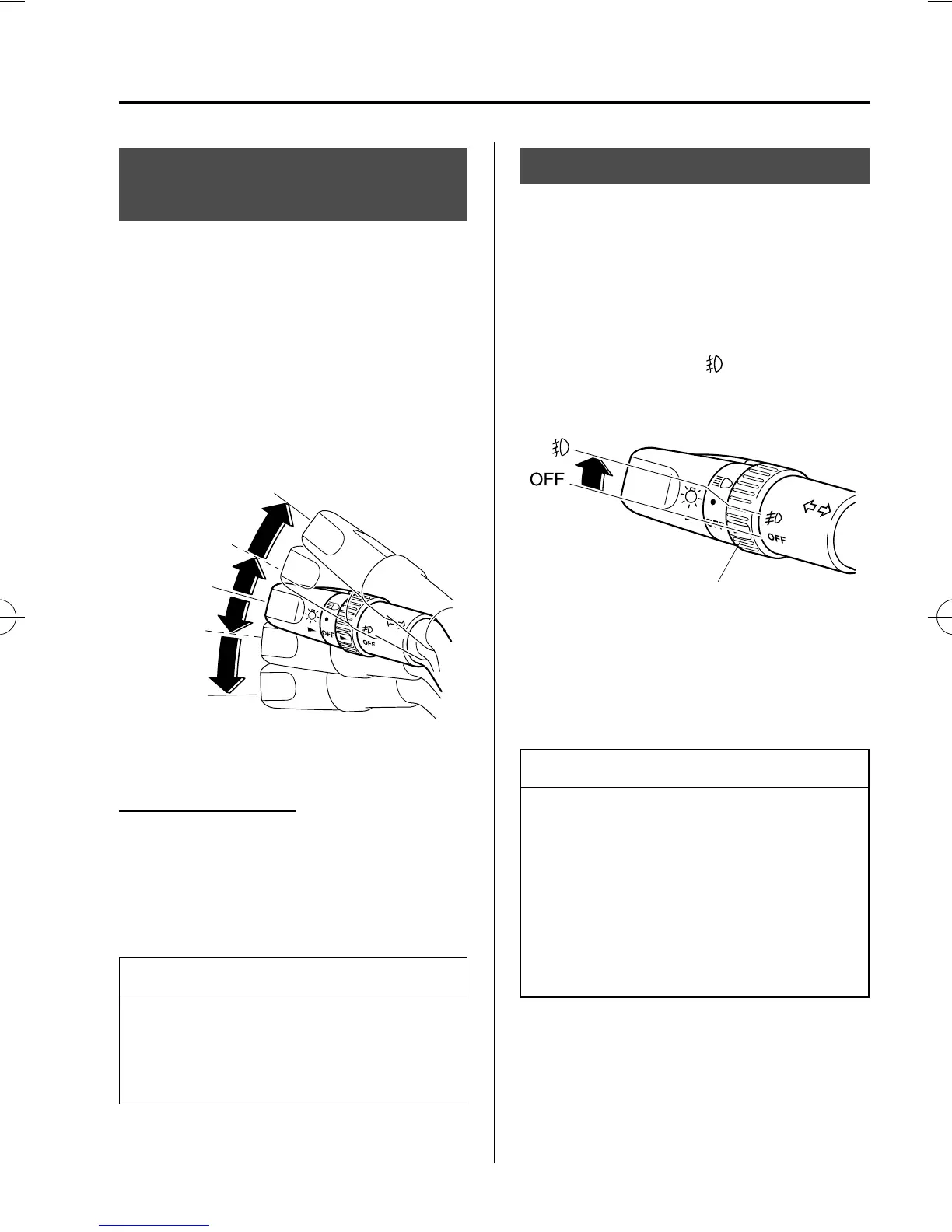 OFF

OFF

OFF

OFF