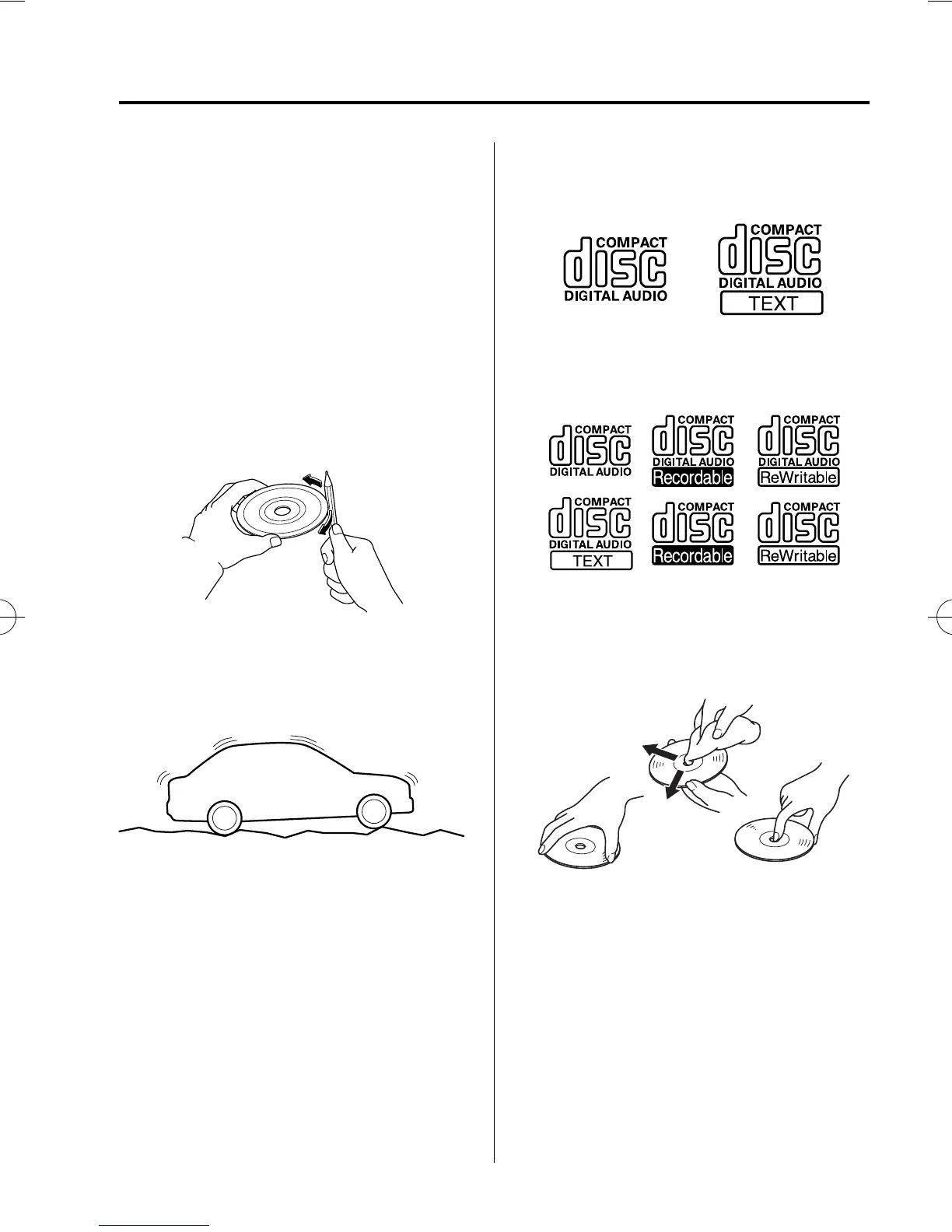 COMPACT
disc
DIGITAL AUDIO

COMPACT
disc
DIGITAL AUDIO
TEXT

COMPACT
disc
DIGITAL AUDIO

COMPACT
disc
DIGITAL AUDIO
Recordable

COMPACT
disc
DIGITAL AUDIO
ReWritable

COMPACT
disc
DIGITAL AUDIO
TEXT

COMPACT
disc
Recordable

COMPACT
disc
ReWritable