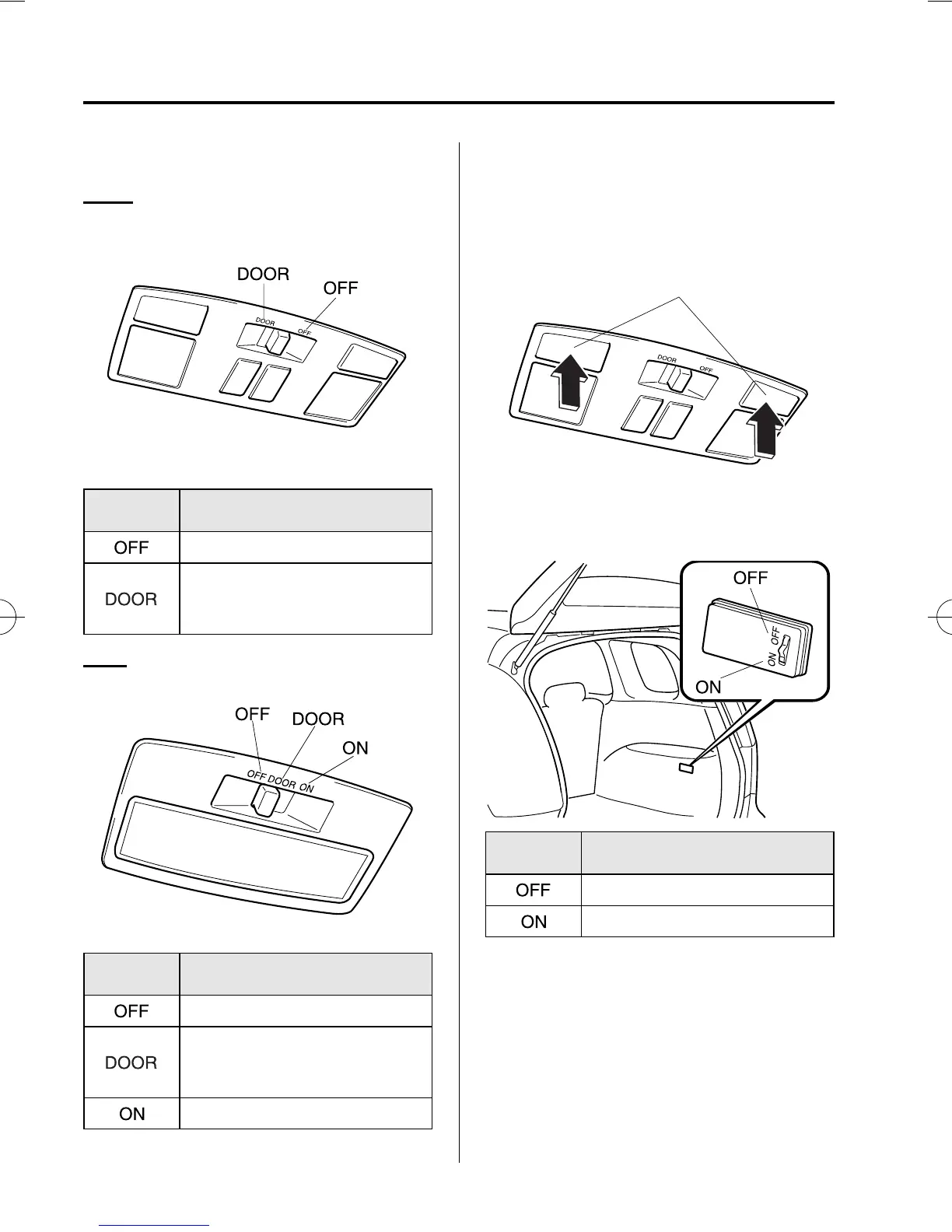 DOOR

OFF

DOOR

OFF

| | |
|---|---|
| OFF | |
| DOOR | |

OFF

DOOR

ON

OFF DOOR ON

| | |
|---|---|
| OFF | |
| DOOR | |
| ON | |

DOOR

OFF

OFF

OFF

ON

ON

| | |
|---|---|
| OFF | |
| ON | |