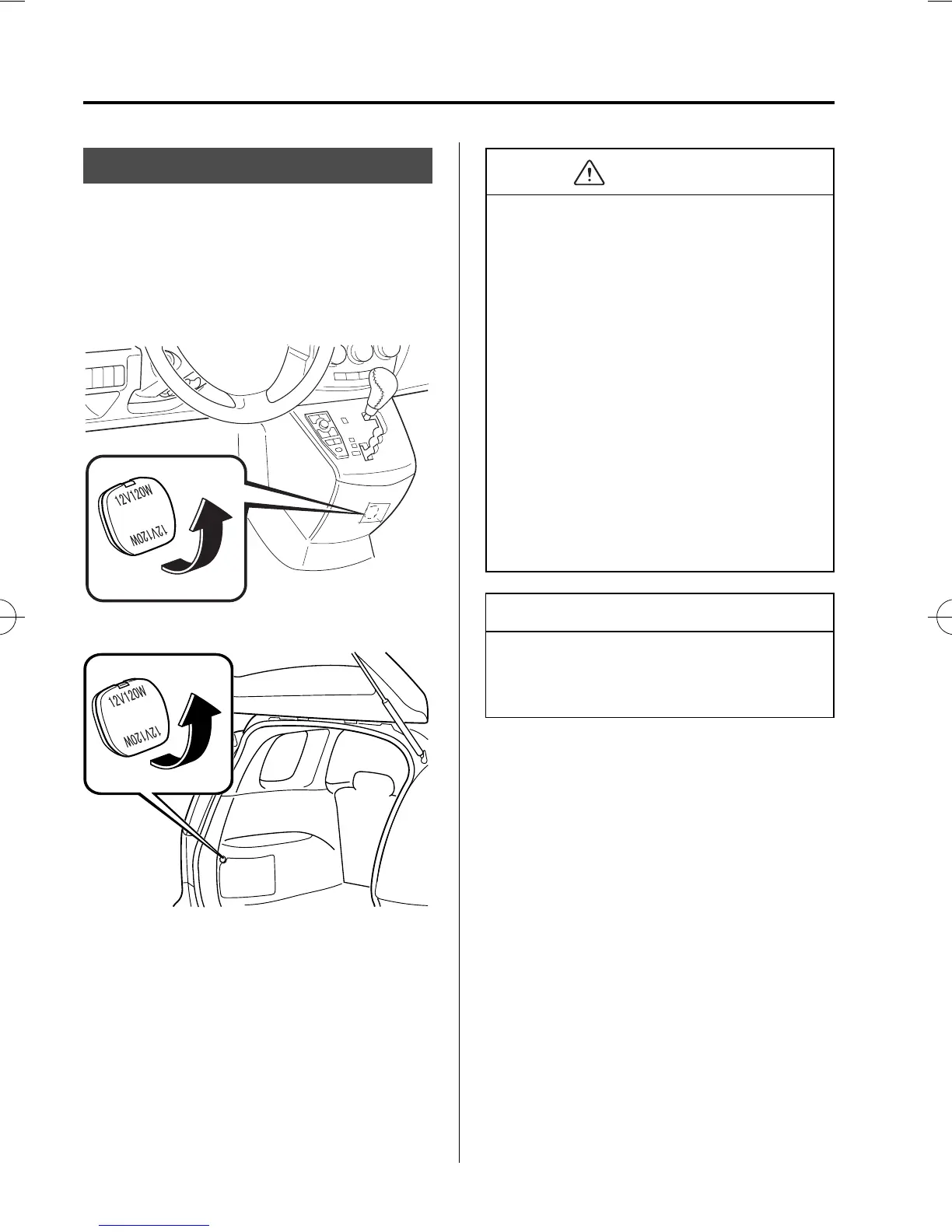 12V120W

12V120W

12V120W

12V120W