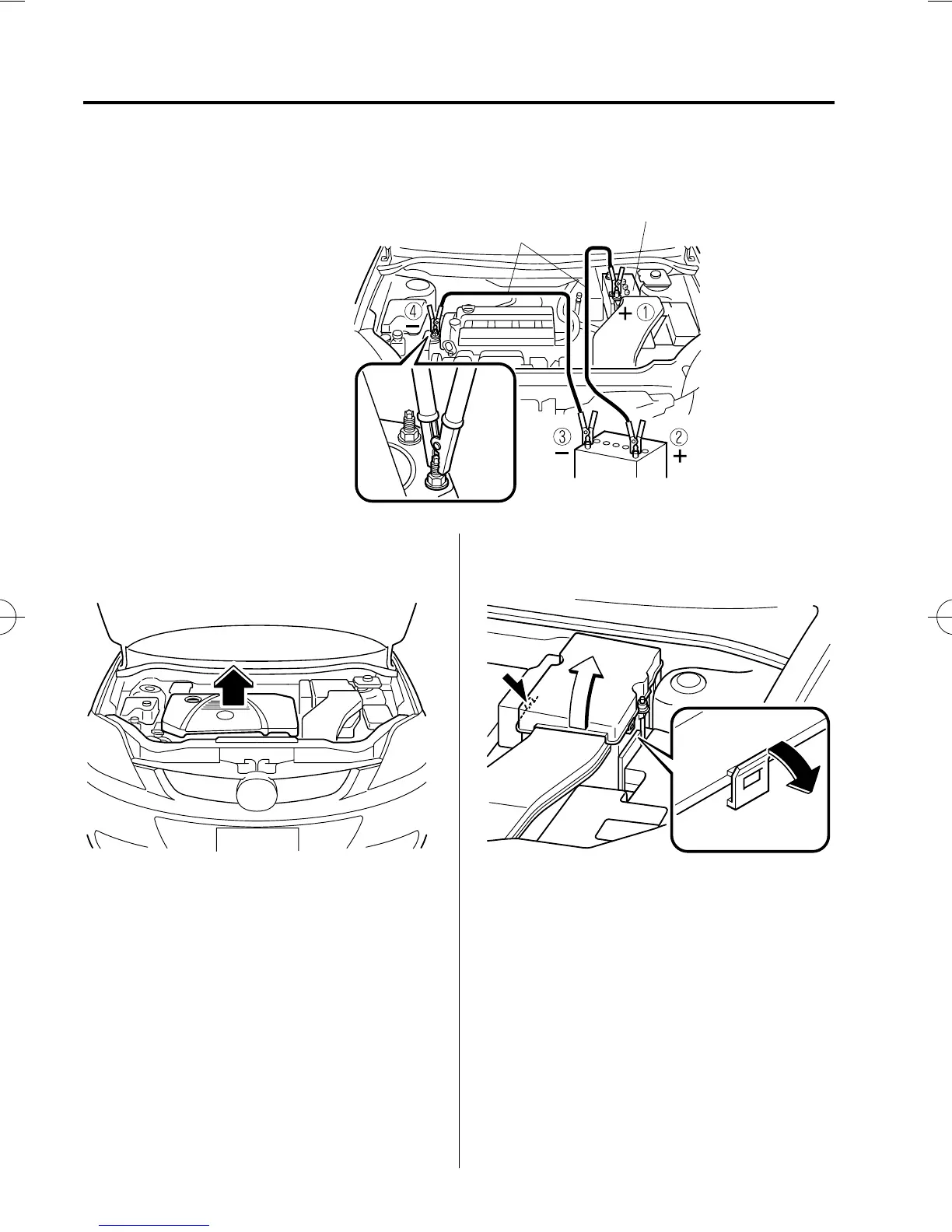 ④
−
+ ①
③
−
②
+