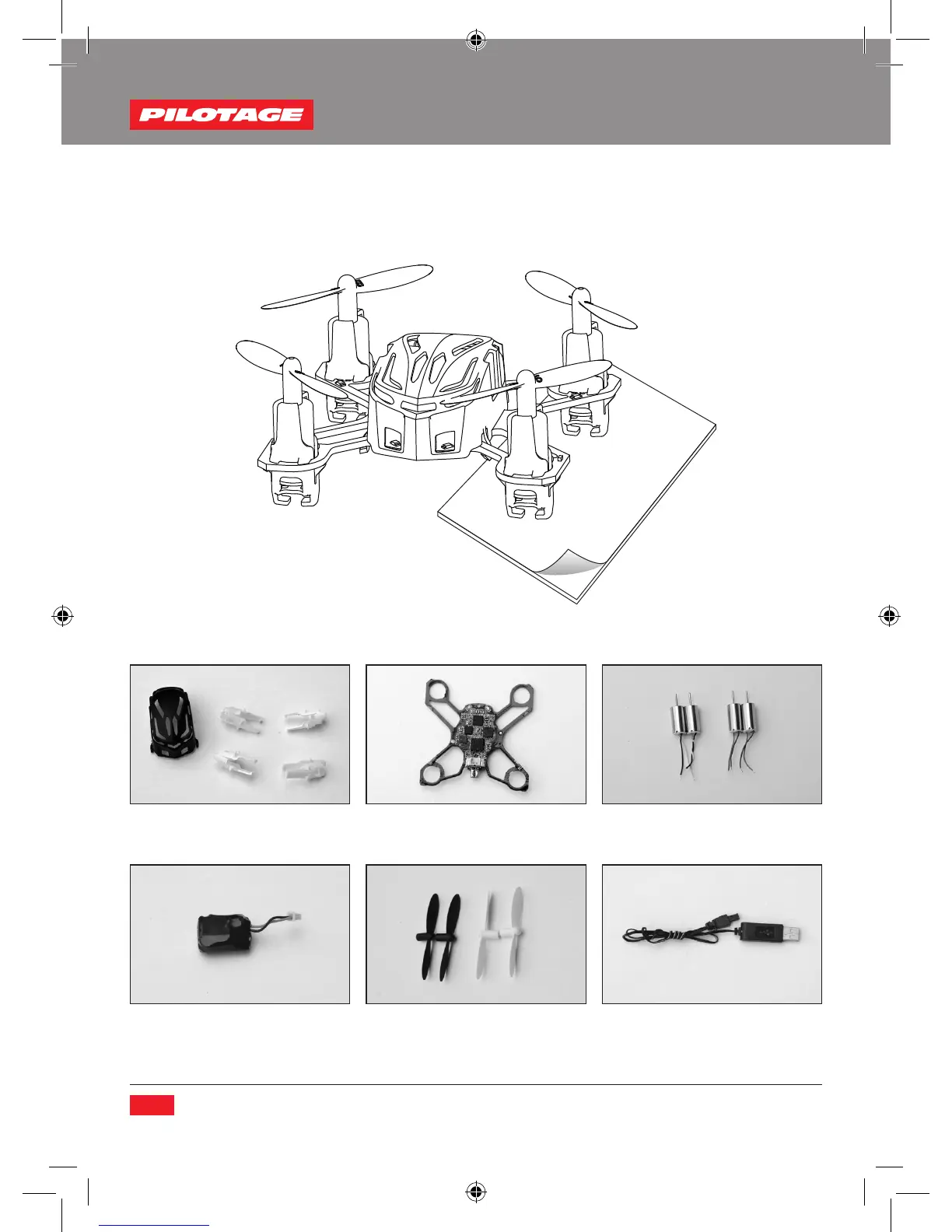 PILOTAGE