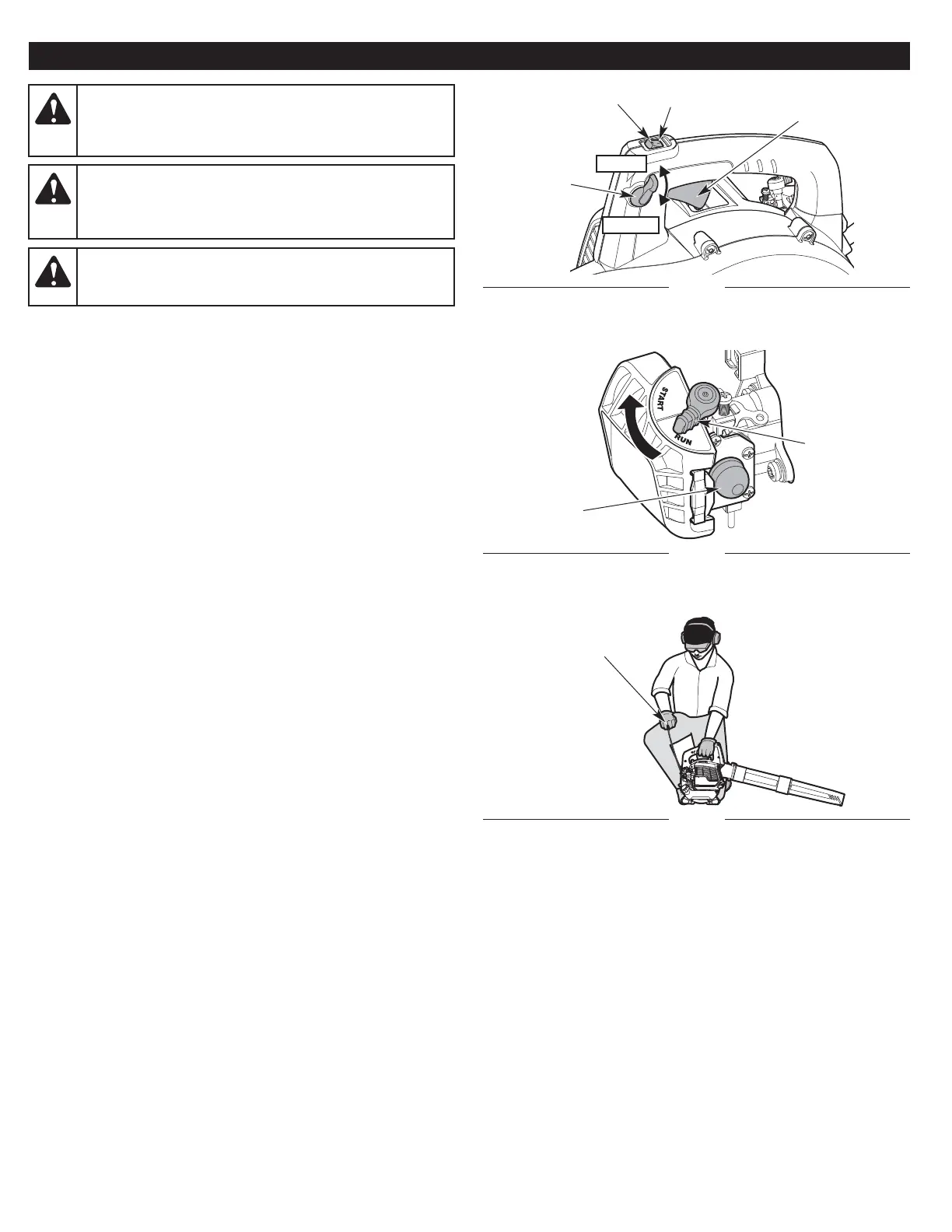 START

RUN