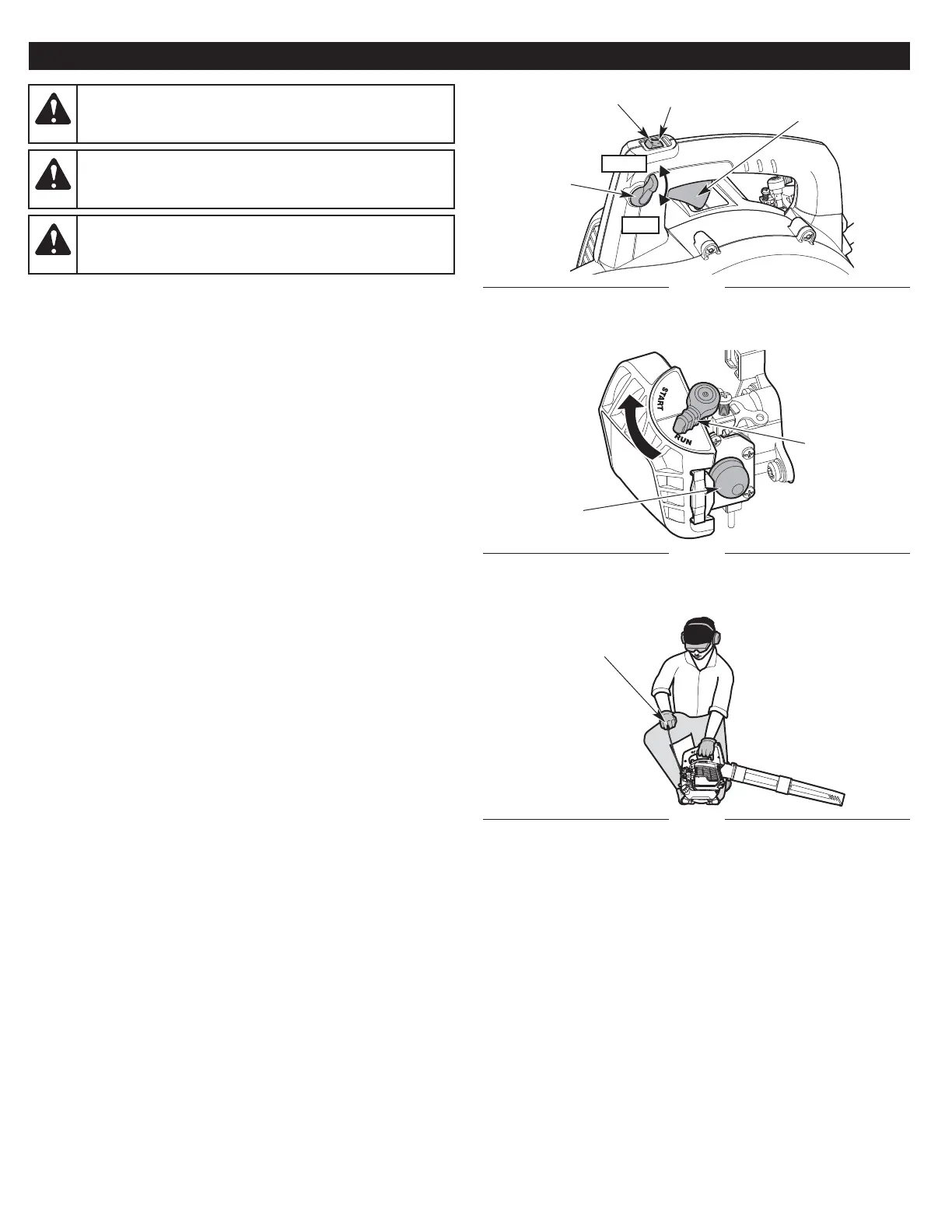 START

RUN