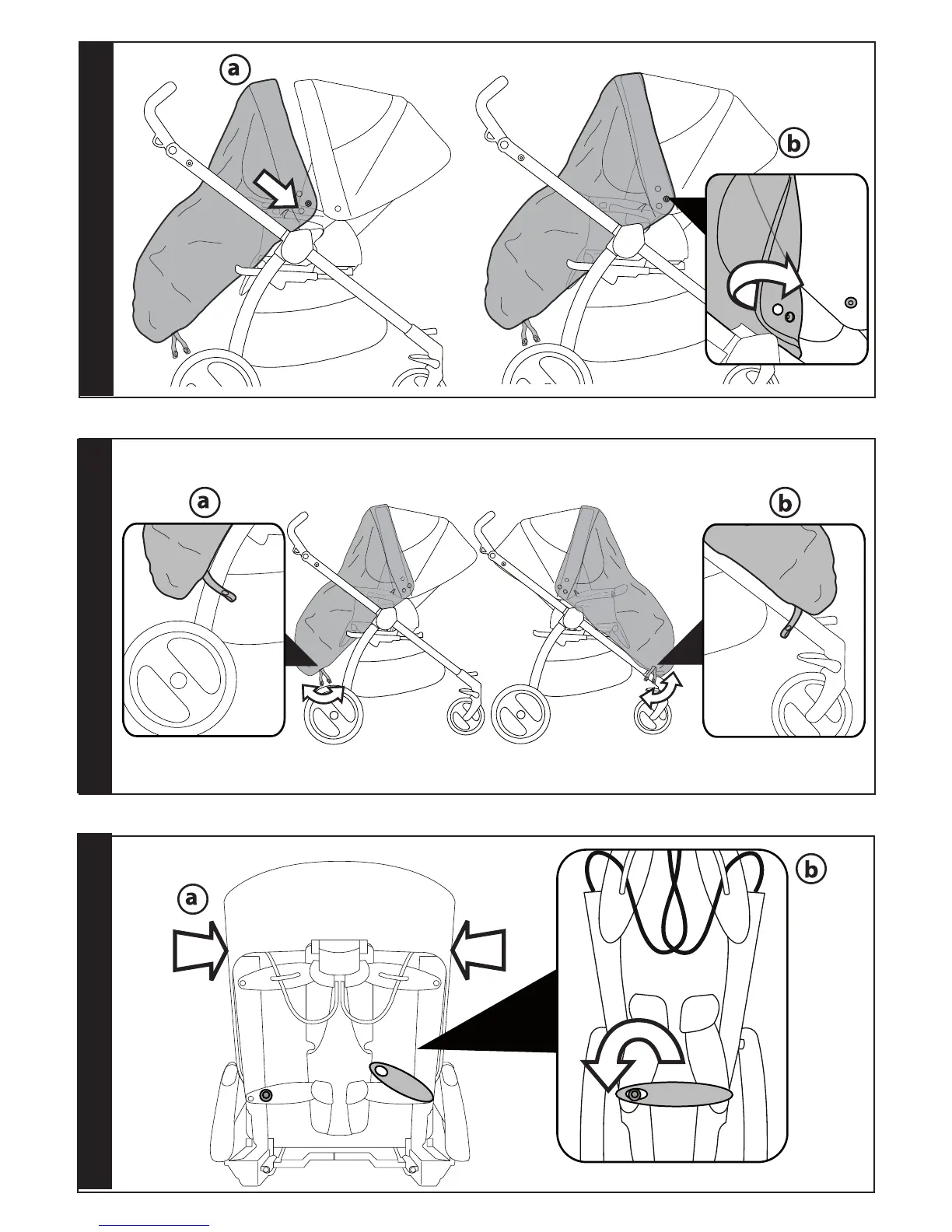 a

b

a

b

a

b